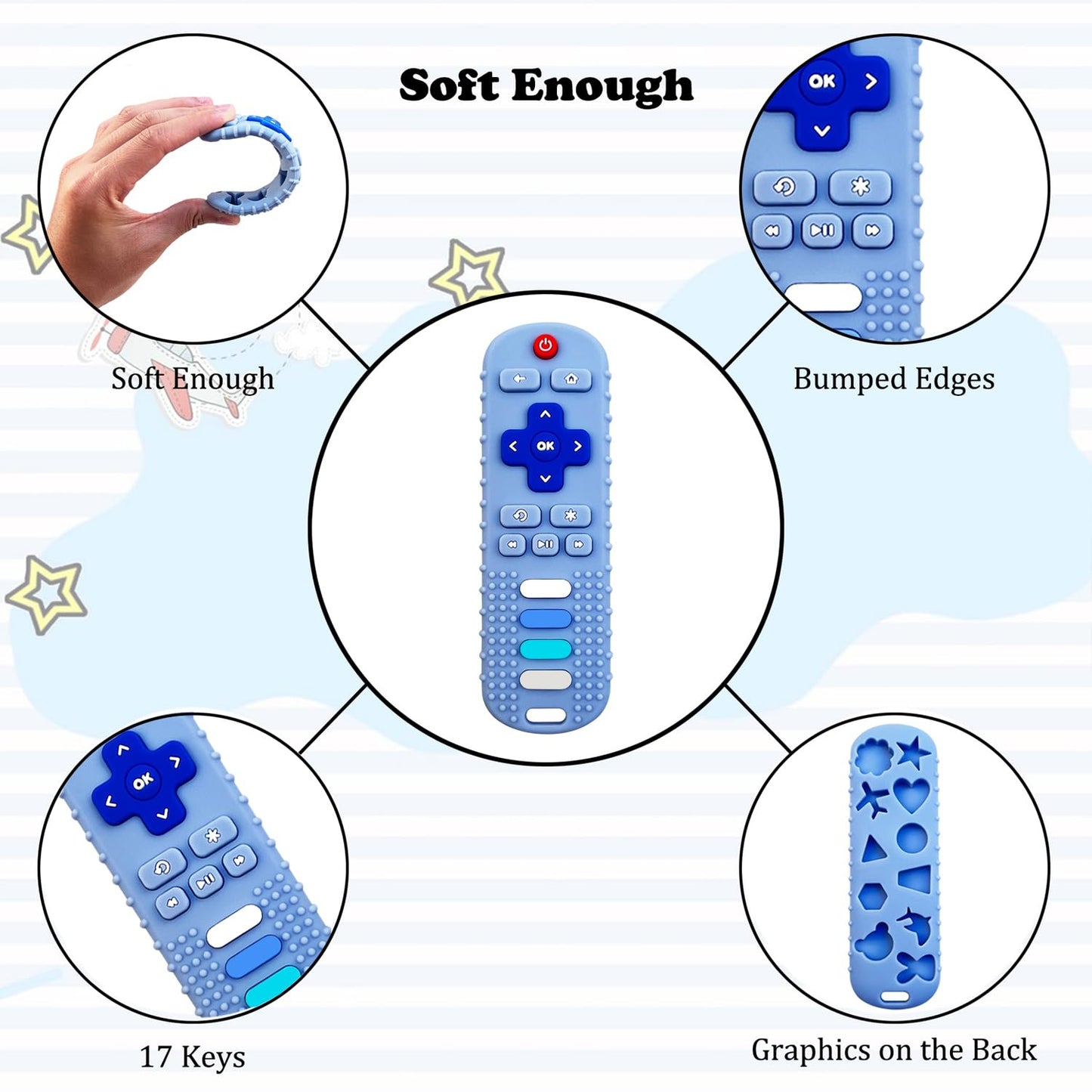 Soft Enough

OK

Soft Enough

Bumped Edges

OK

OK

17 Keys

Graphics on the Back