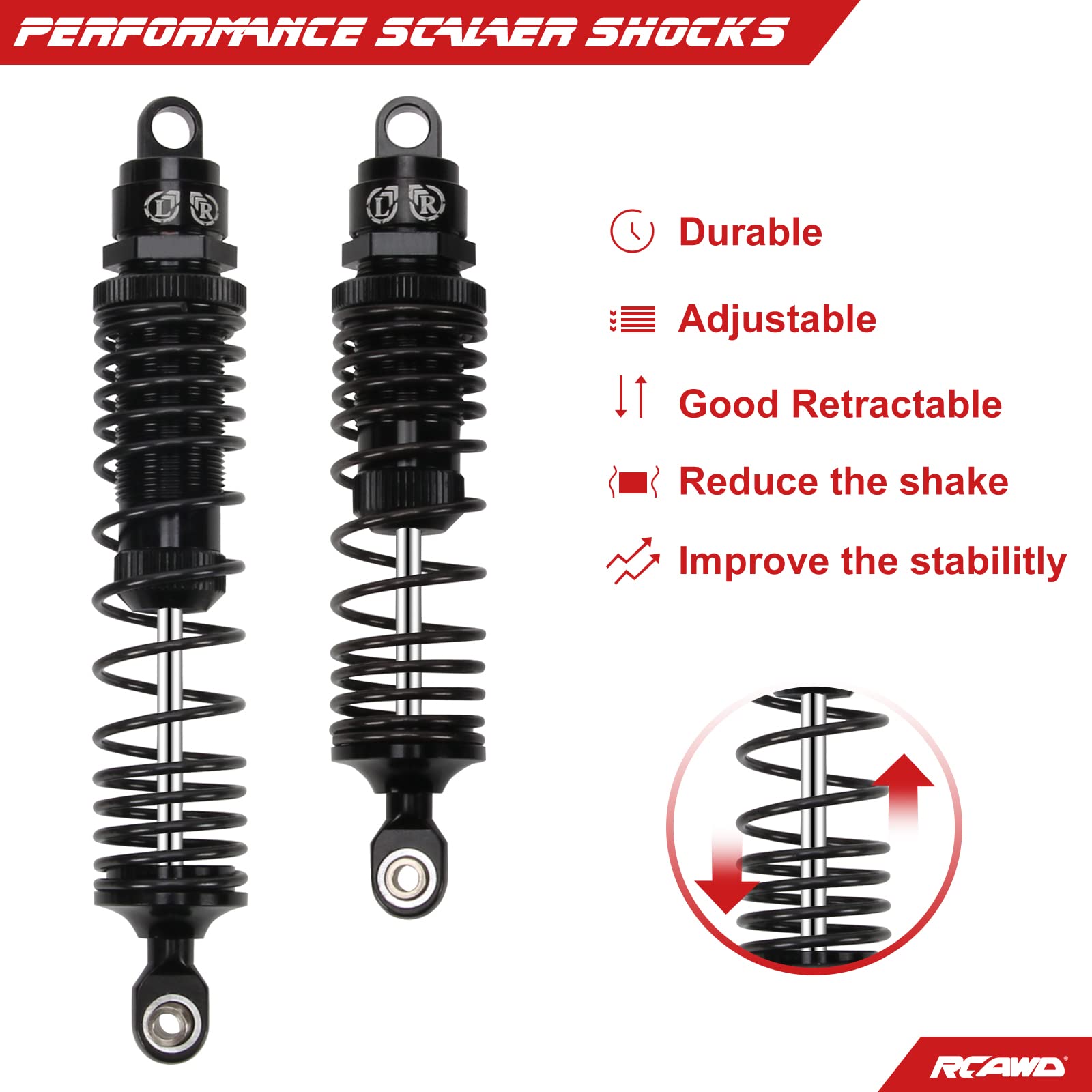 PERFORMANCE SCALAER SHOCKS

L R

L R

Durable

Adjustable

Good Retractable

Reduce the shake

Improve the stabilitly

RCAWD