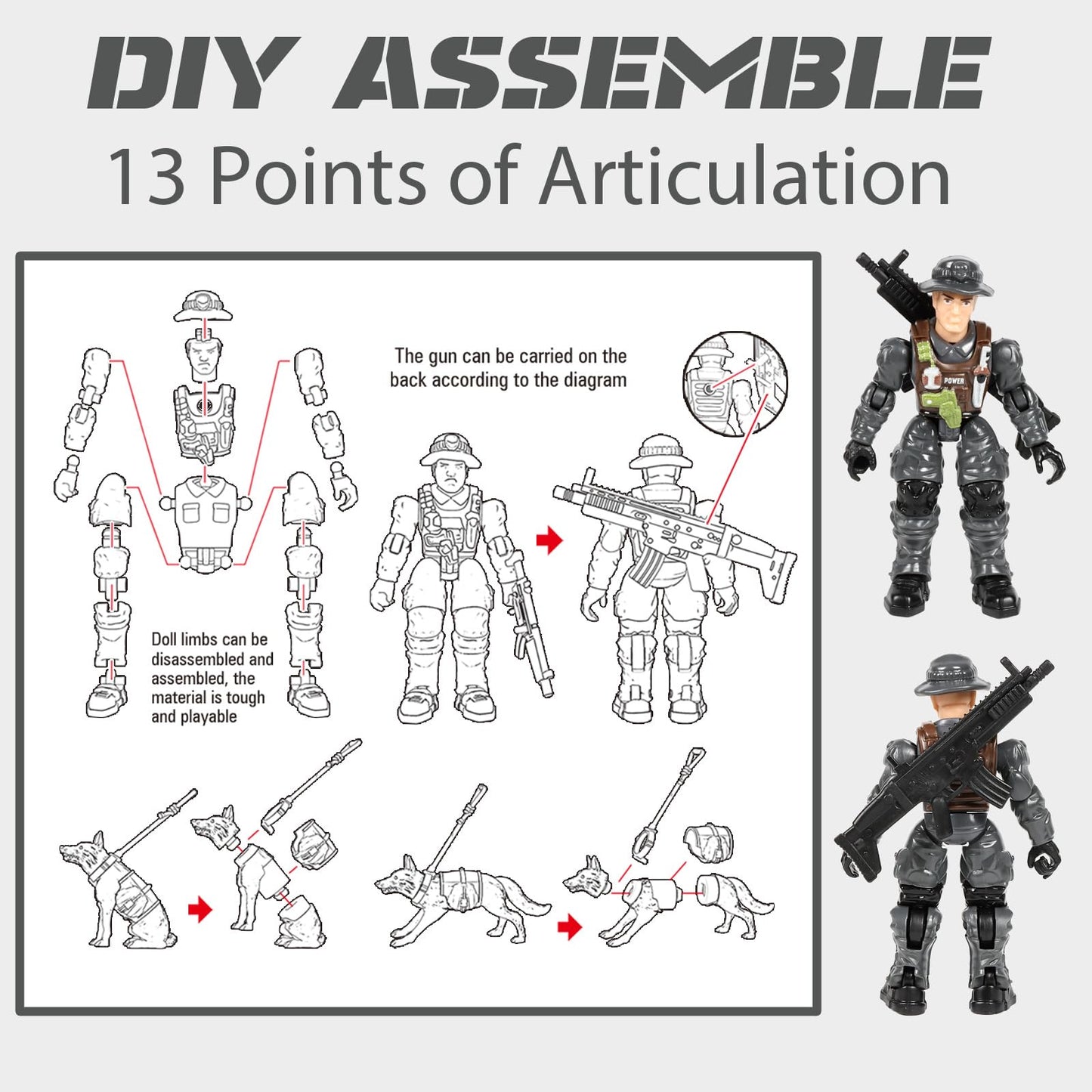 DIY ASSEMBLE

13 Points of Articulation

The gun can be carried on the back according to the diagram

Doll limbs can be disassembled and assembled, the material is tough and playable

POWER