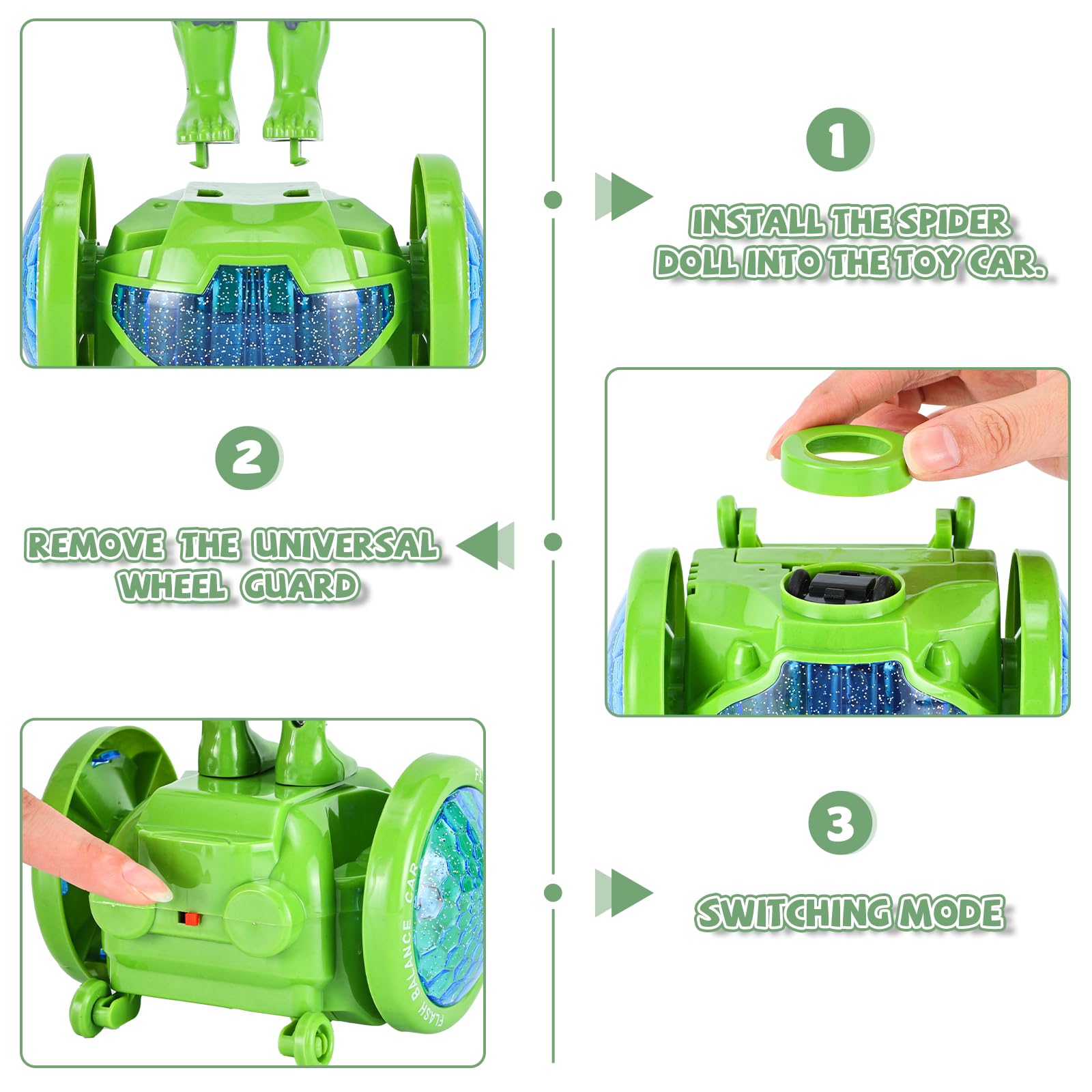 1

INSTALL THE SPIDER DOLL INTO THE TOY CAR.

2

REMOVE THE UNIVERSAL WHEEL GUARD

3

SWITCHING MODE

FLASH BALANCE CAR