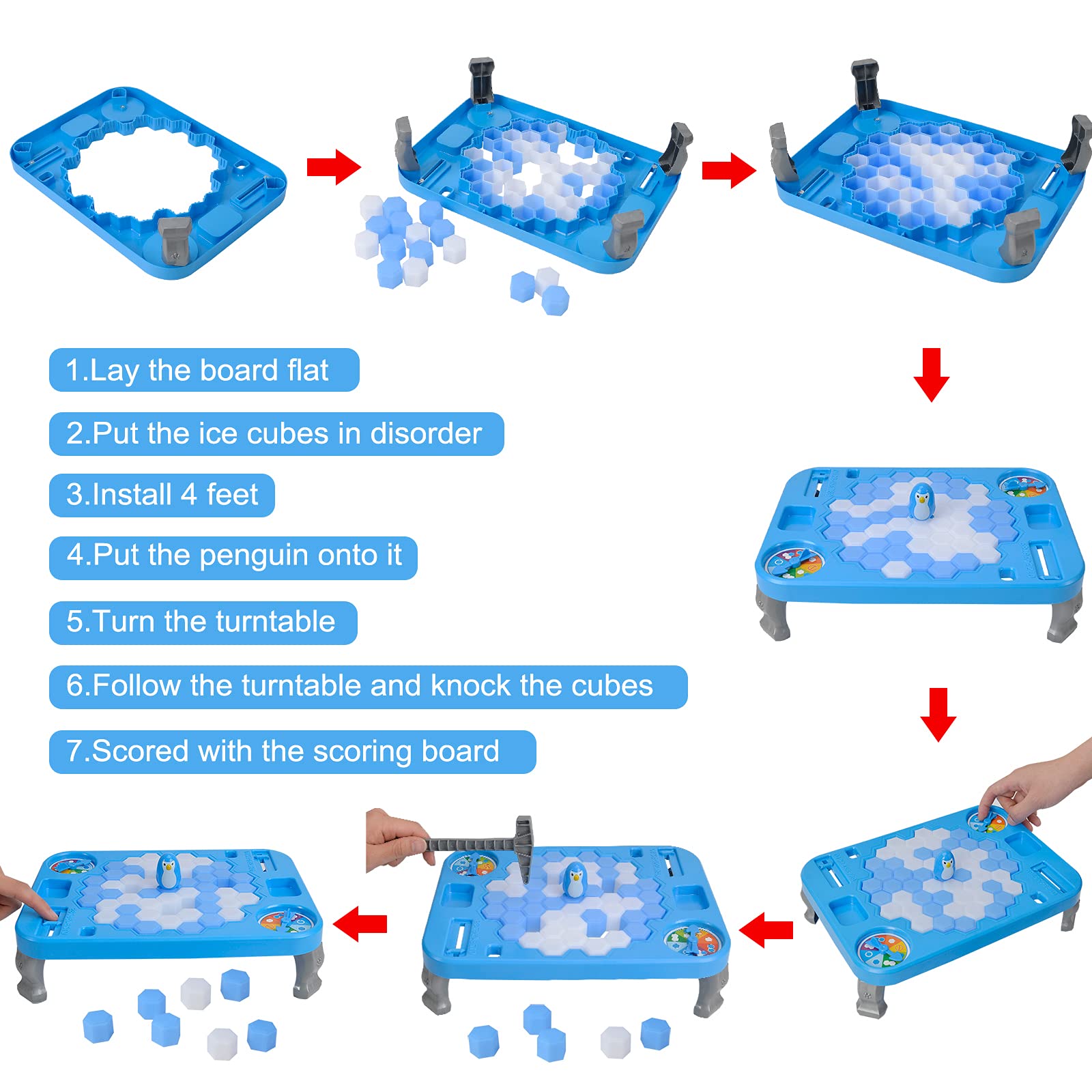 1.Lay the board flat

2.Put the ice cubes in disorder

3.Install 4 feet

4.Put the penguin onto it

5.Turn the turntable

6.Follow the turntable and knock the cubes

7.Scored with the scoring board