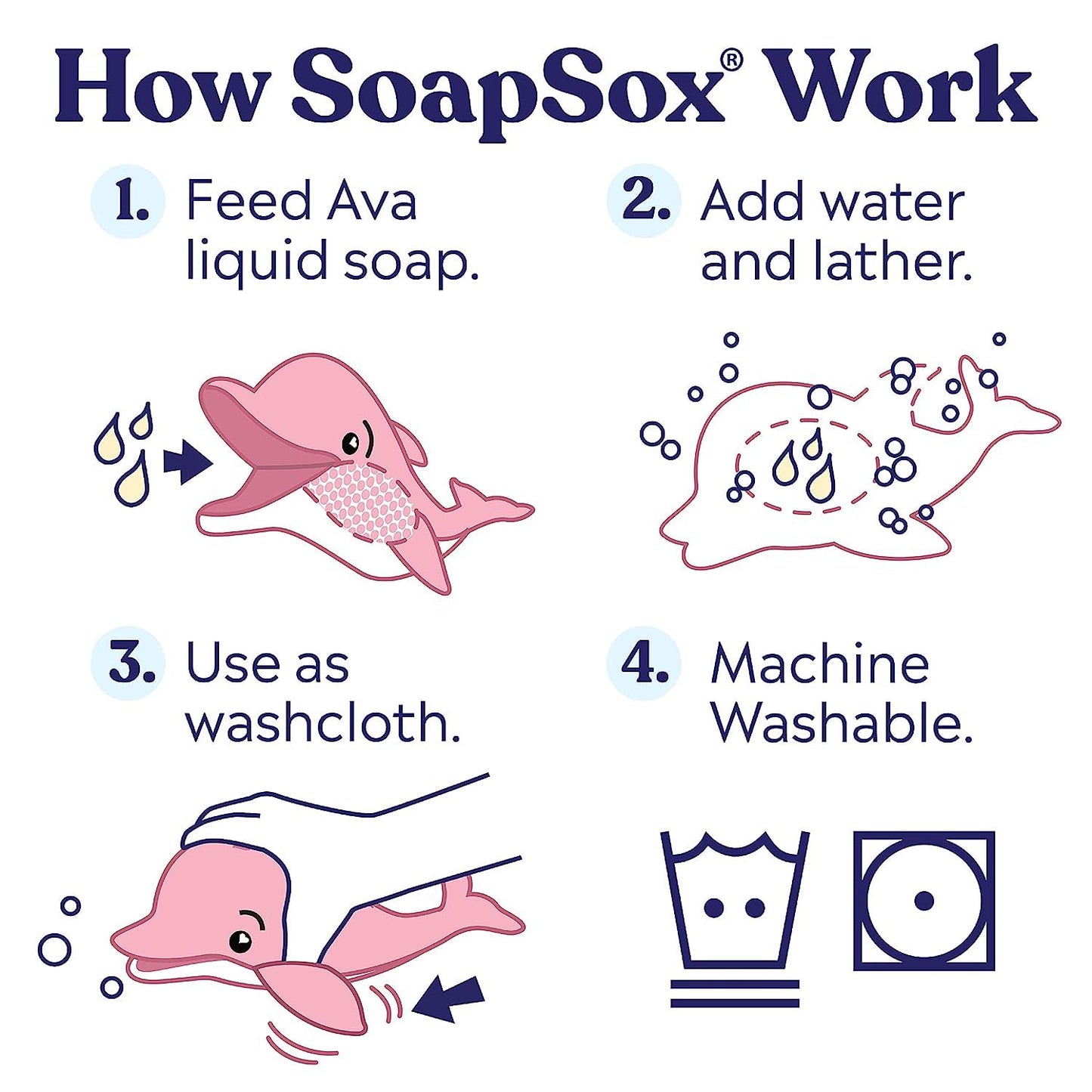 How SoapSox® Work

1. Feed Ava liquid soap.

2. Add water and lather.

3. Use as washcloth.

4. Machine Washable.