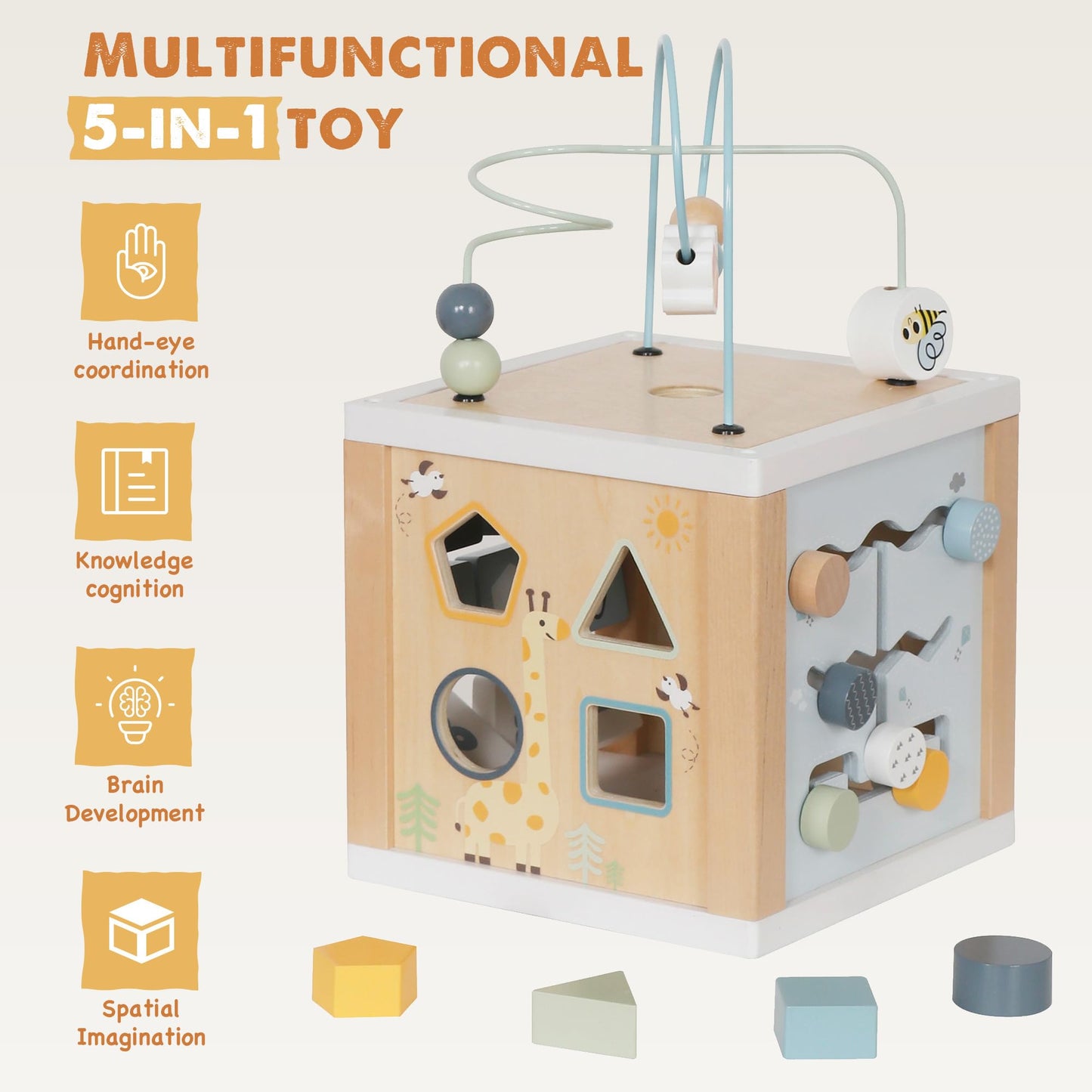 MULTIFUNCTIONAL
5-IN-1 TOY

Hand-eye coordination

Knowledge cognition

Brain Development

Spatial Imagination