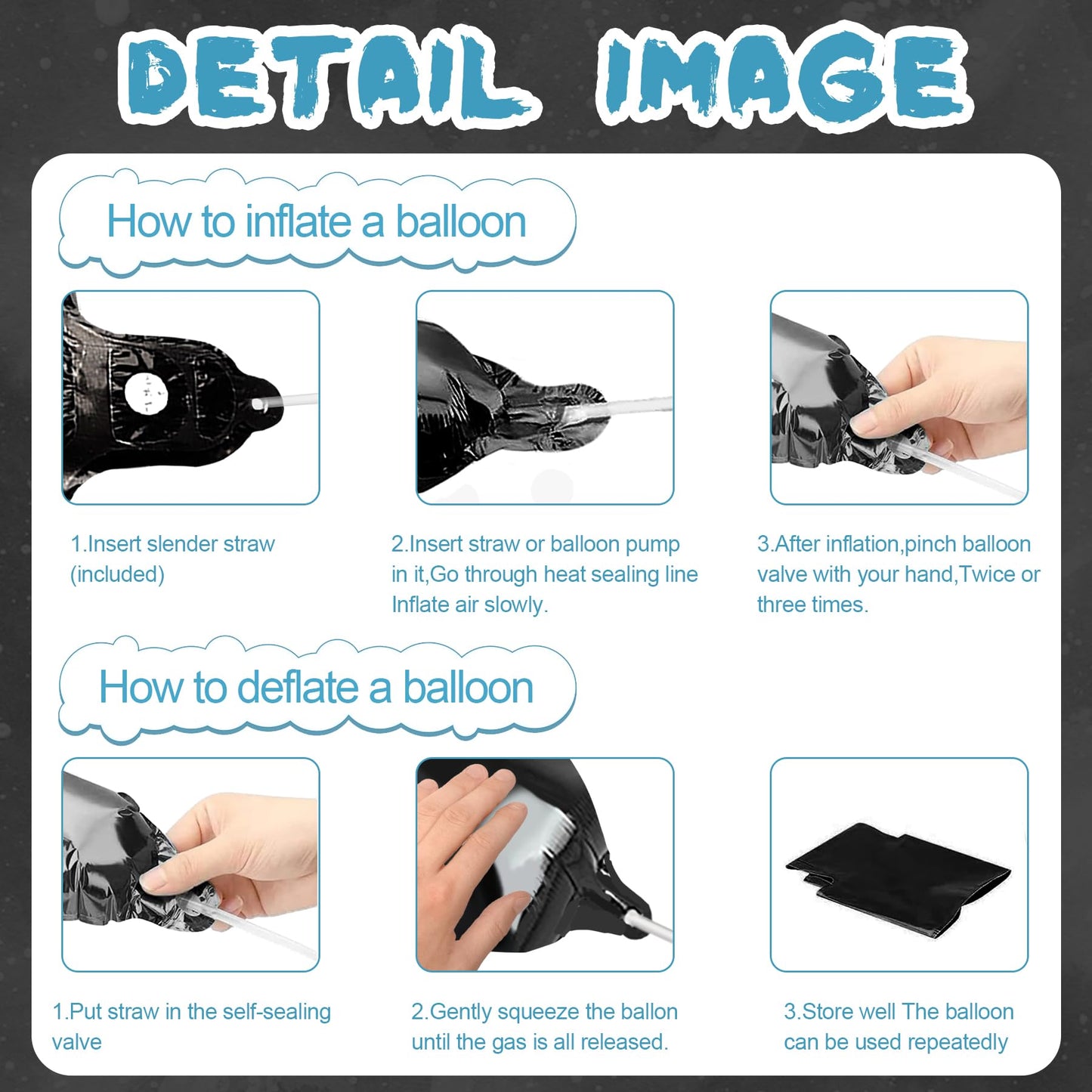 DETAIL IMAGE

How to inflate a balloon

1.Insert slender straw (included)

2.Insert straw or balloon pump in it,Go through heat sealing line Inflate air slowly.

3.After inflation,pinch balloon valve with your hand,Twice or three times.

How to deflate a balloon

1.Put straw in the self-sealing valve

2.Gently squeeze the ballon until the gas is all released.

3.Store well The balloon can be used repeatedly