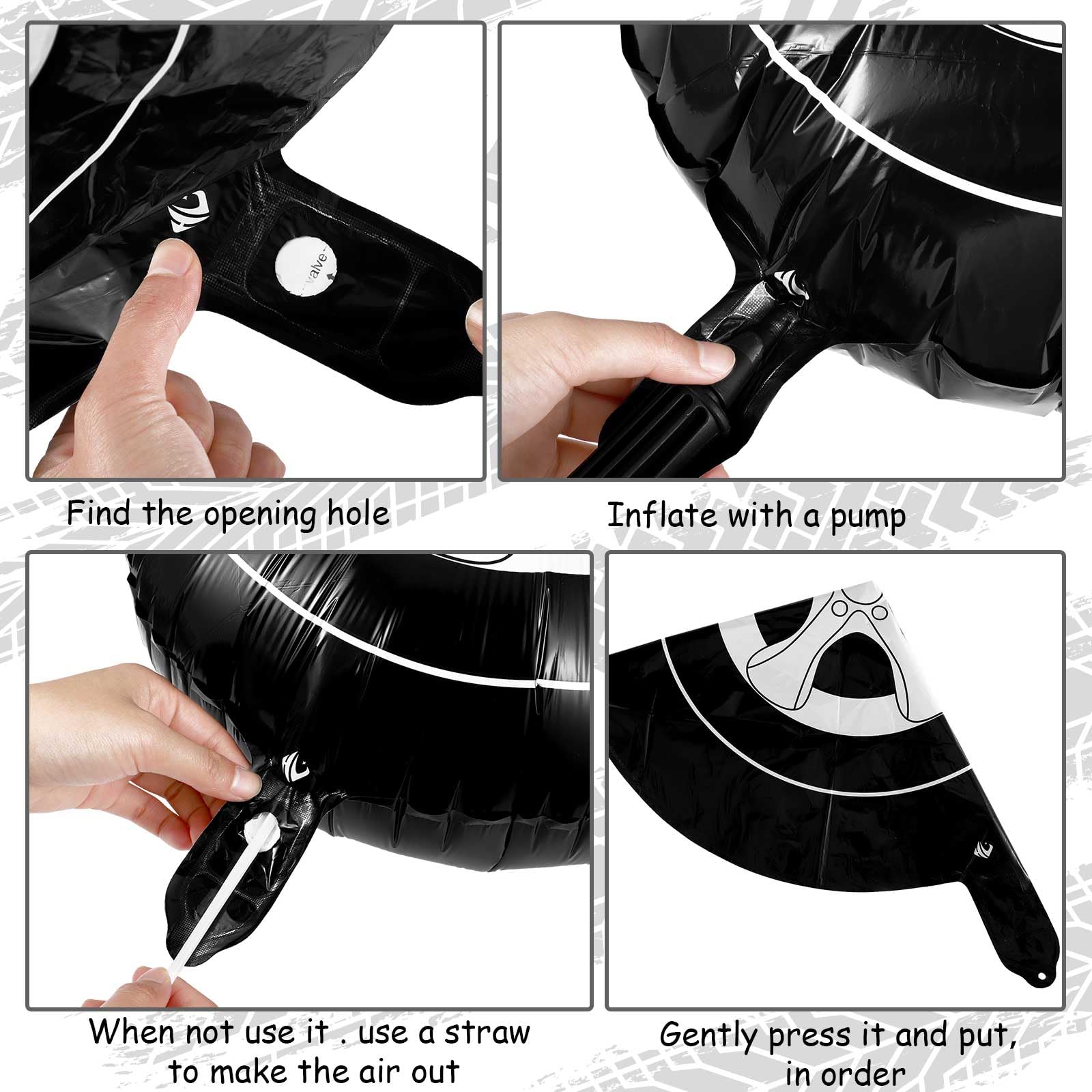 valve

Find the opening hole

Inflate with a pump

When not use it . use a straw to make the air out

Gently press it and put, in order