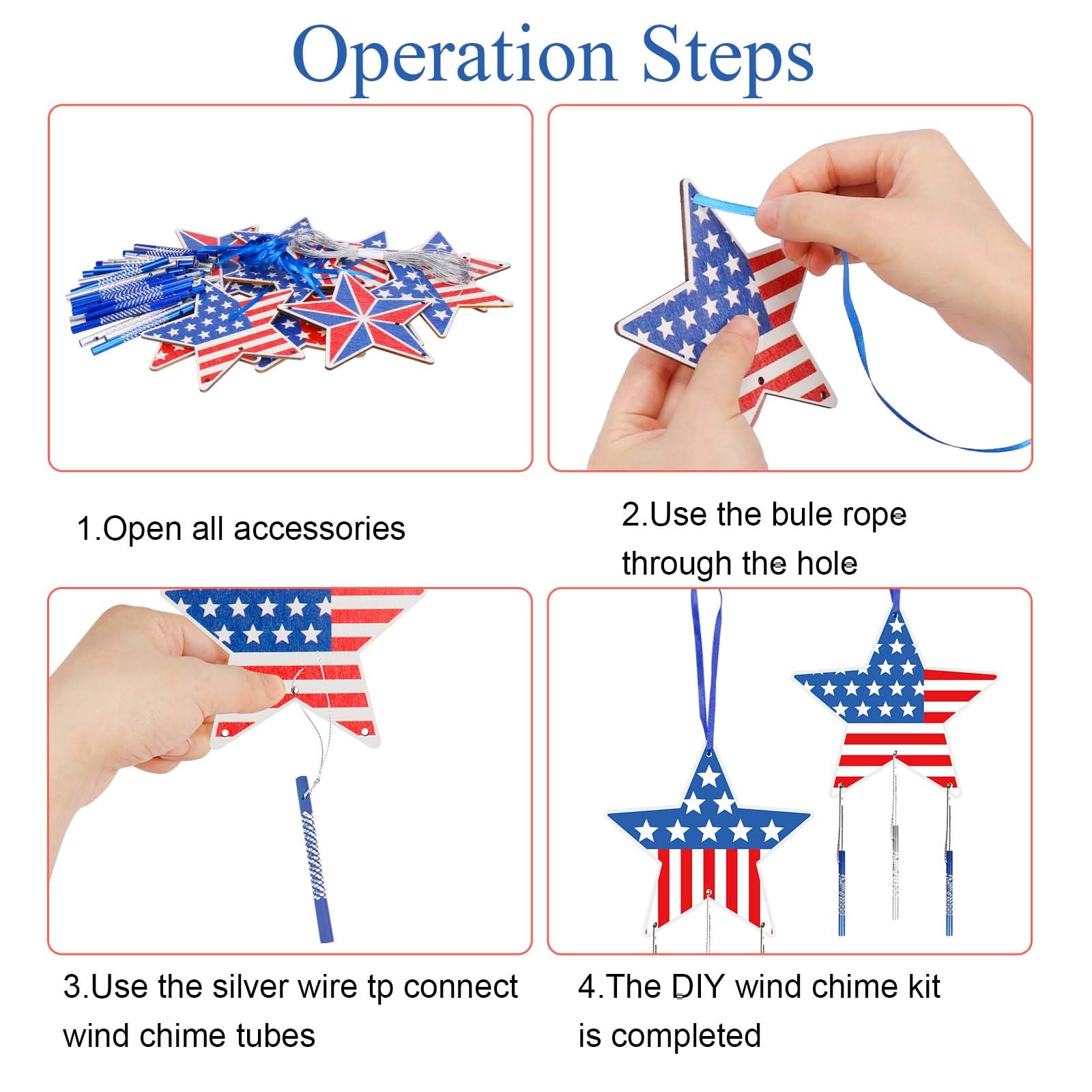 Operation Steps

1.Open all accessories

2.Use the bule rope through the hole

3.Use the silver wire tp connect wind chime tubes

4.The DIY wind chime kit is completed