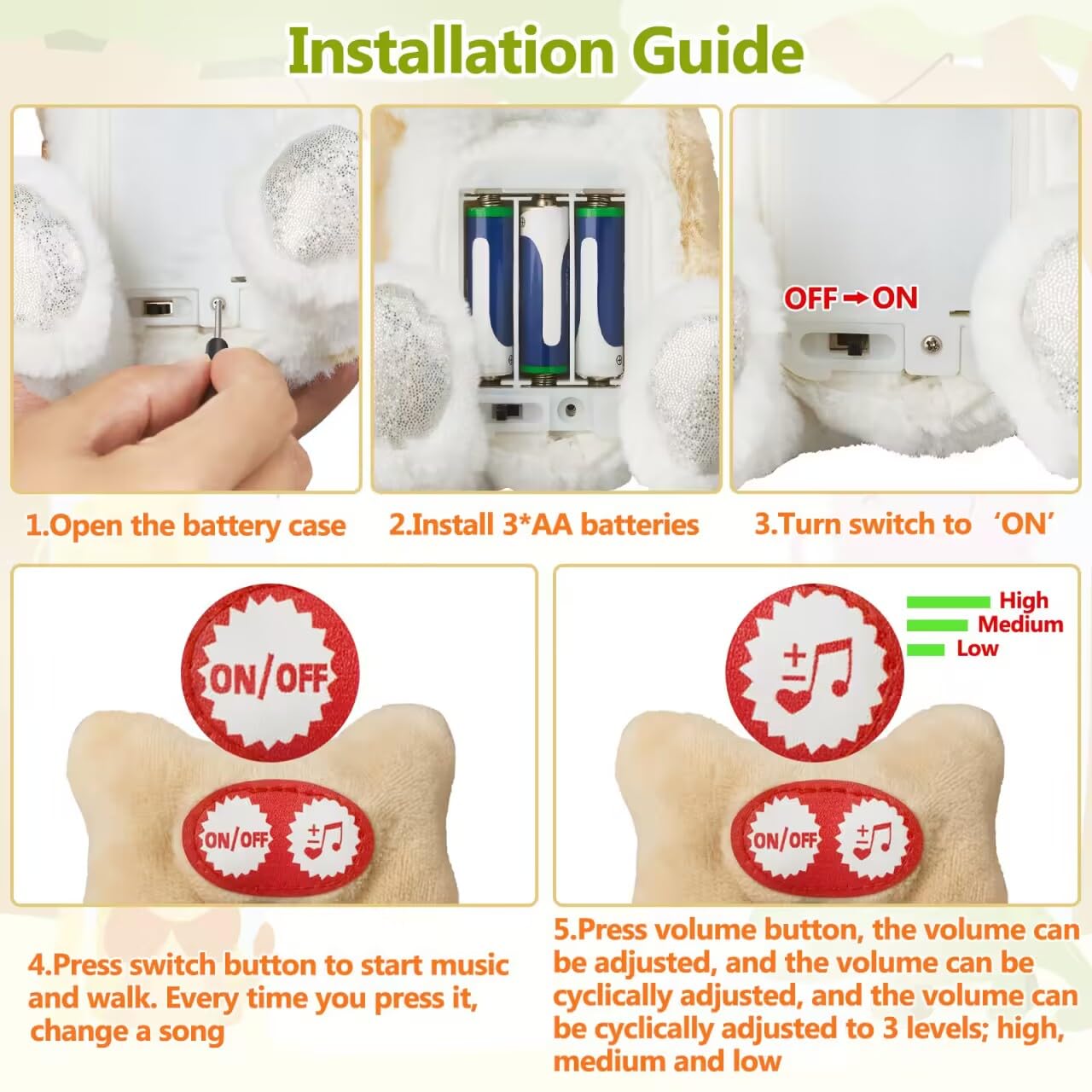 Installation Guide

OFF → ON

1.Open the battery case

2.Install 3*AA batteries

3.Turn switch to 'ON'

ON/OFF

ON/OFF

High
Medium
Low

ON/OFF

4.Press switch button to start music and walk. Every time you press it, change a song

5.Press volume button, the volume can be adjusted, and the volume can be cyclically adjusted, and the volume can be cyclically adjusted to 3 levels; high, medium and low