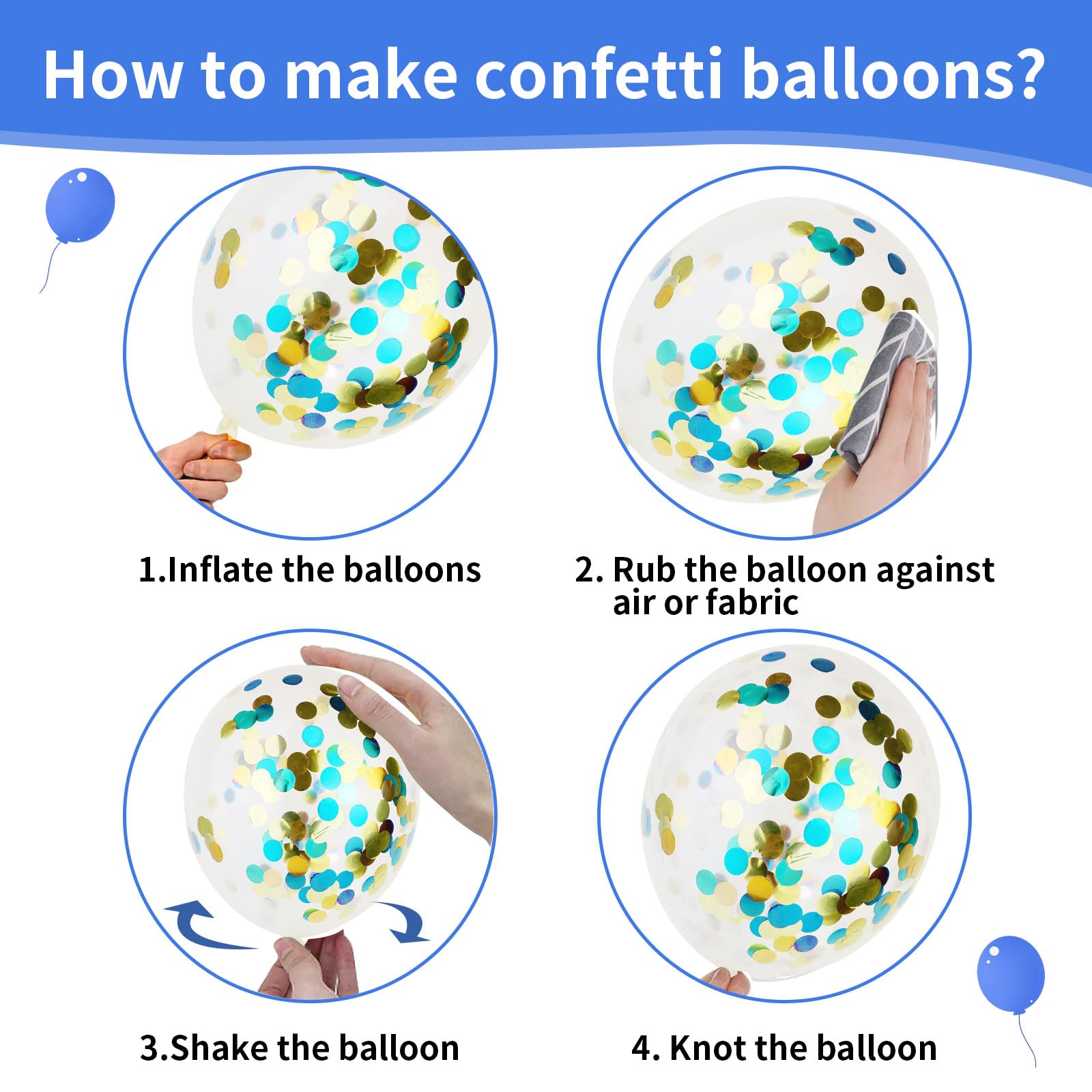 How to make confetti balloons?

1.Inflate the balloons

2. Rub the balloon against air or fabric

3.Shake the balloon

4. Knot the balloon