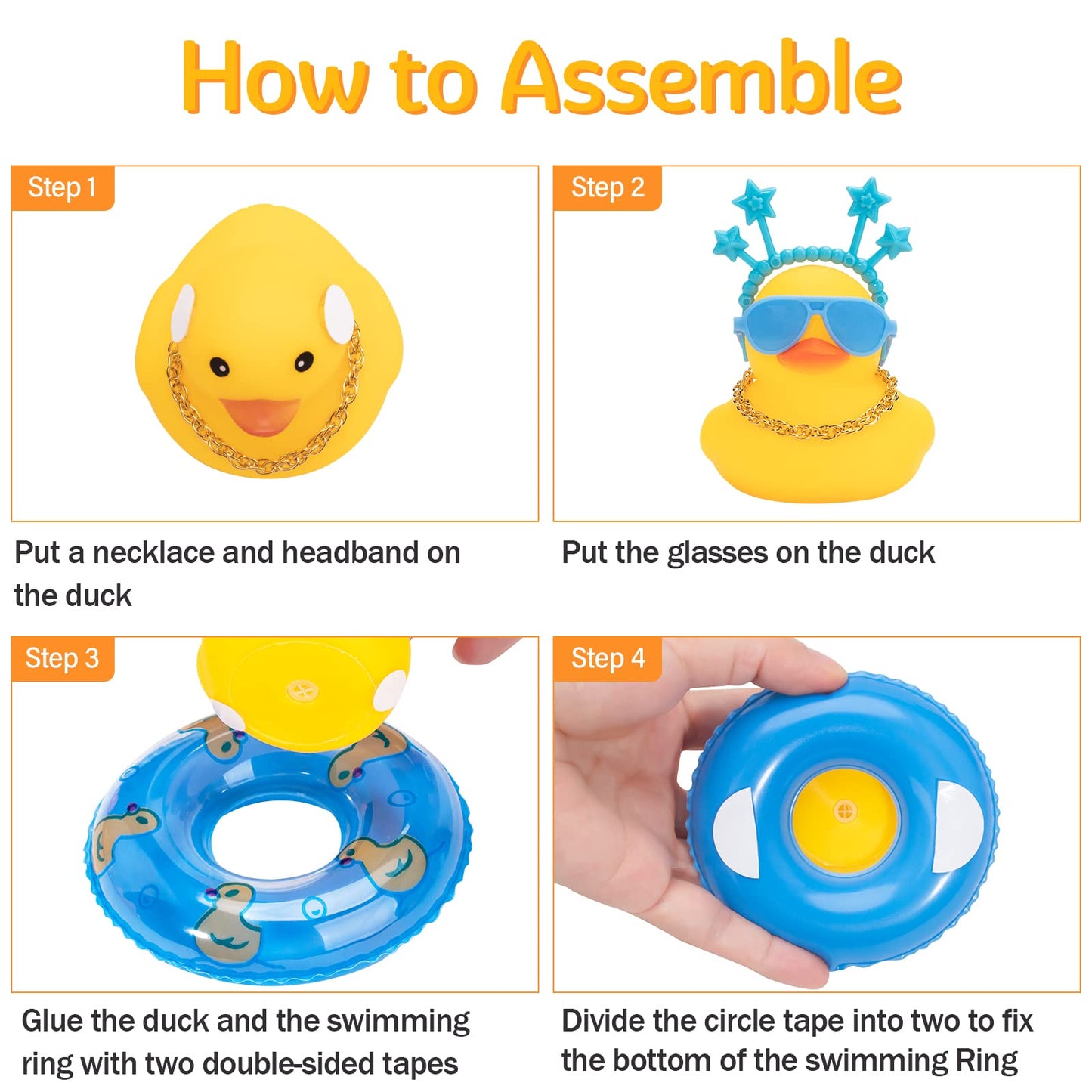 How to Assemble

Step 1

Put a necklace and headband on the duck

Step 2

Put the glasses on the duck

Step 3

Glue the duck and the swimming ring with two double-sided tapes

Step 4

Divide the circle tape into two to fix the bottom of the swimming Ring