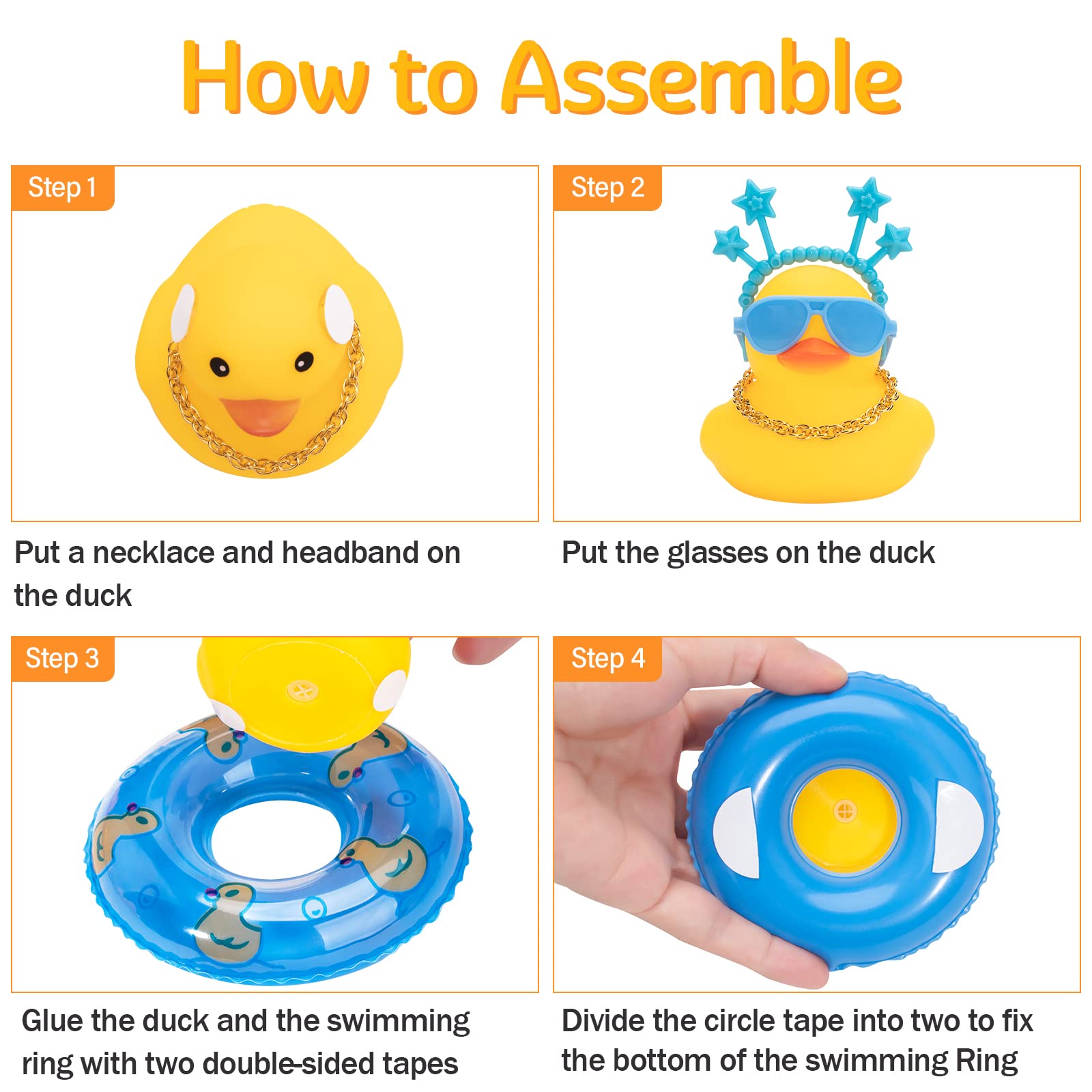 How to Assemble

Step 1

Put a necklace and headband on the duck

Step 2

Put the glasses on the duck

Step 3

Glue the duck and the swimming ring with two double-sided tapes

Step 4

Divide the circle tape into two to fix the bottom of the swimming Ring