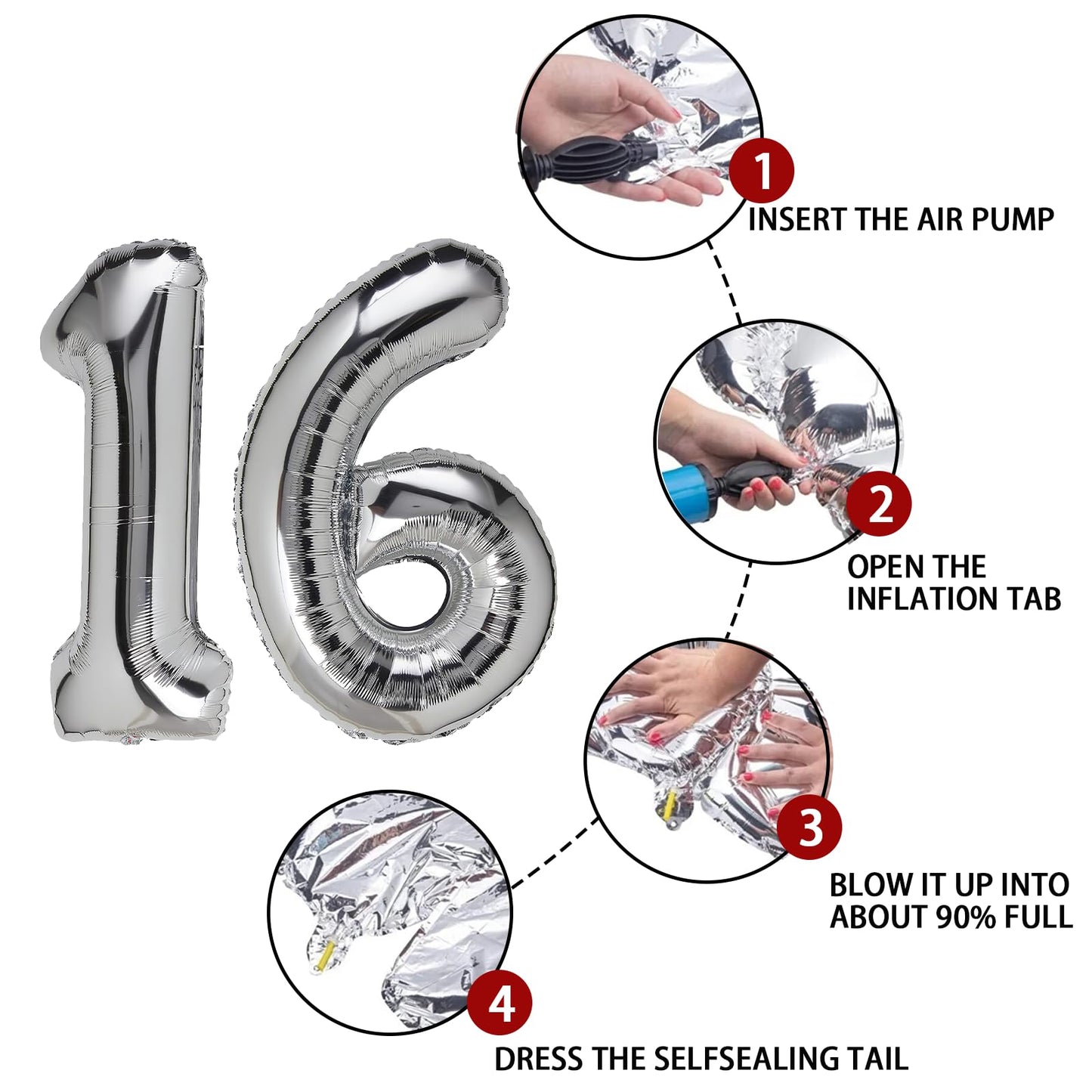 16

1
INSERT THE AIR PUMP

2
OPEN THE INFLATION TAB

3
BLOW IT UP INTO ABOUT 90% FULL

4
DRESS THE SELFSEALING TAIL