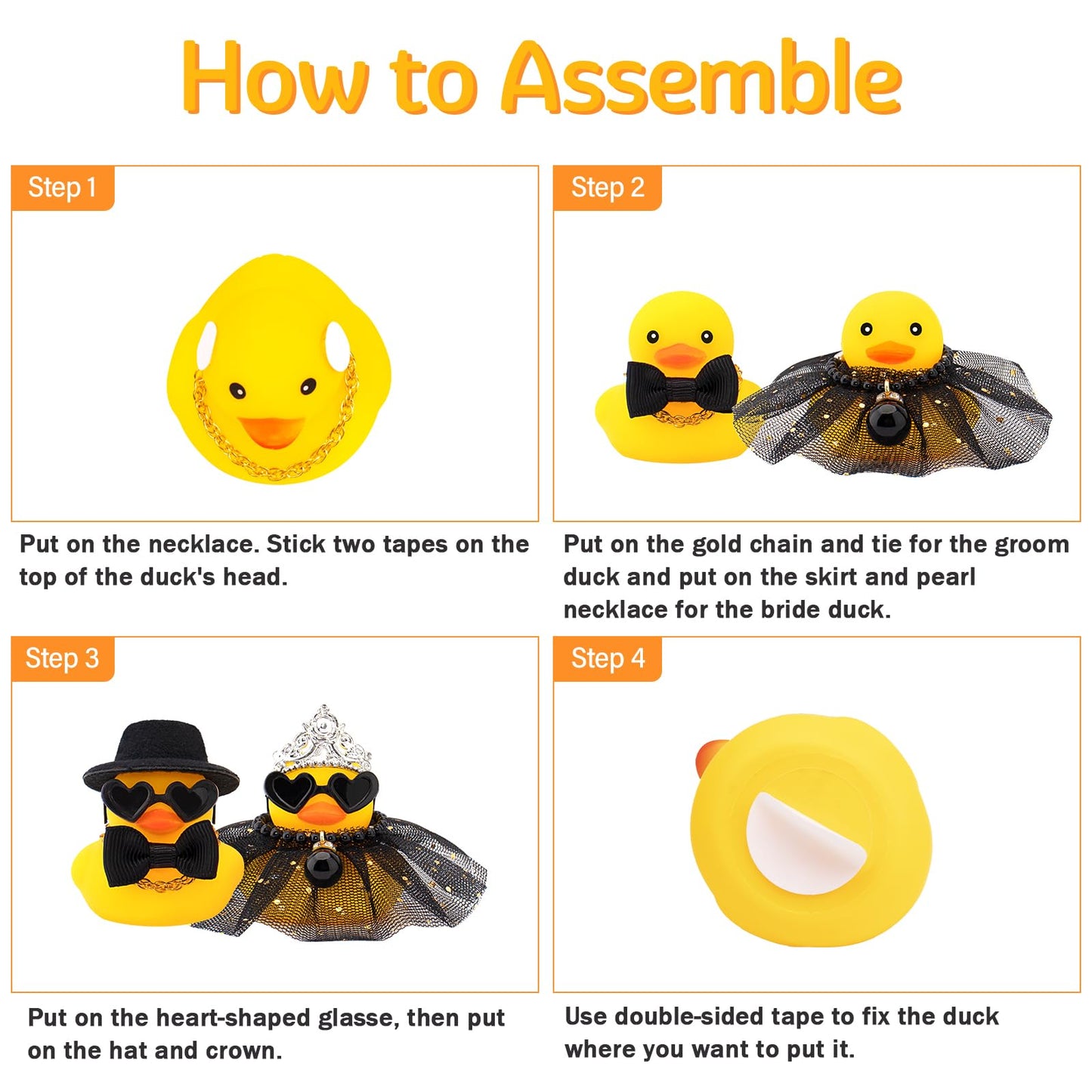 How to Assemble

Step 1

Put on the necklace. Stick two tapes on the top of the duck's head.

Step 2

Put on the gold chain and tie for the groom duck and put on the skirt and pearl necklace for the bride duck.

Step 3

Put on the heart-shaped glasse, then put on the hat and crown.

Step 4

Use double-sided tape to fix the duck where you want to put it.