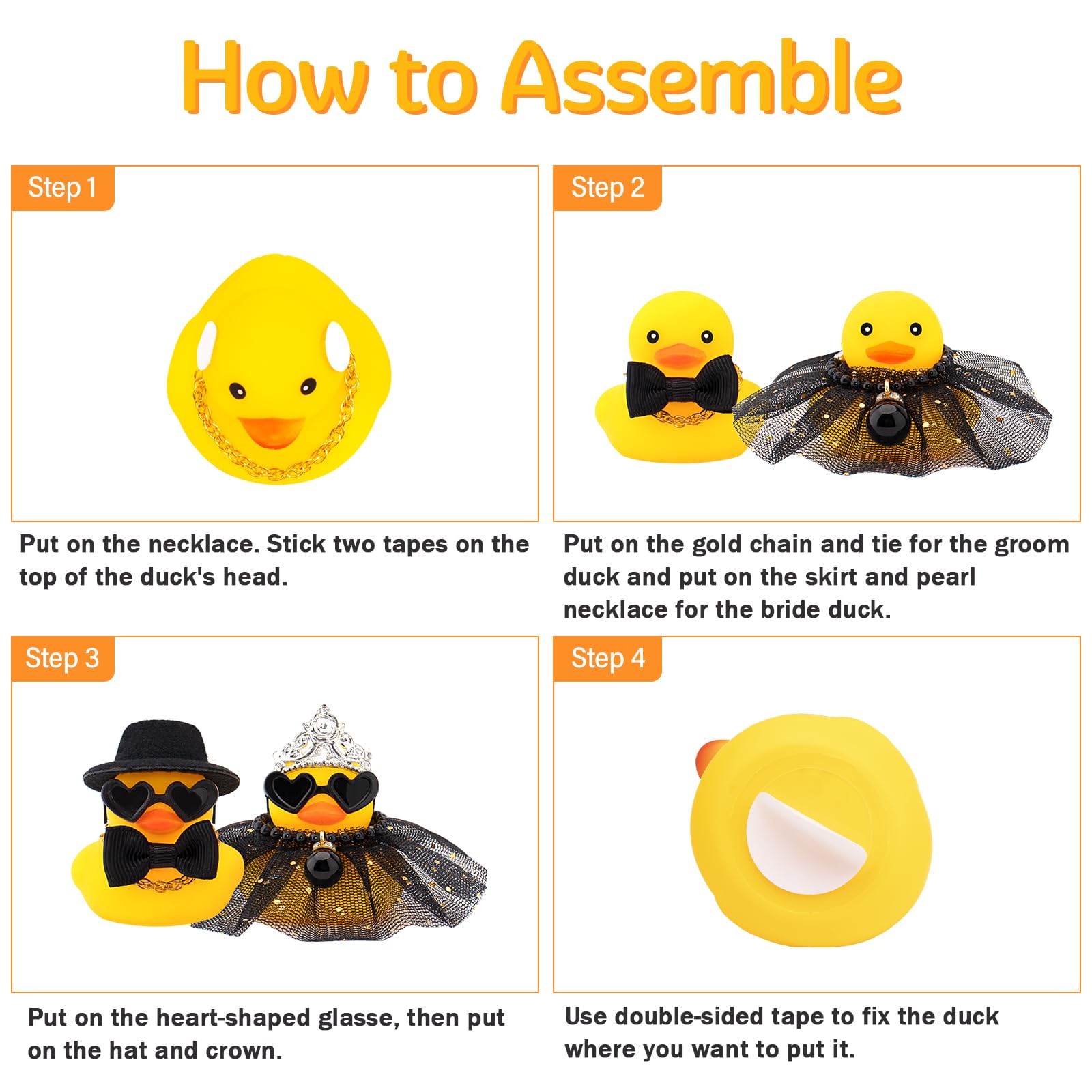 How to Assemble

Step 1

Put on the necklace. Stick two tapes on the top of the duck's head.

Step 2

Put on the gold chain and tie for the groom duck and put on the skirt and pearl necklace for the bride duck.

Step 3

Put on the heart-shaped glasse, then put on the hat and crown.

Step 4

Use double-sided tape to fix the duck where you want to put it.