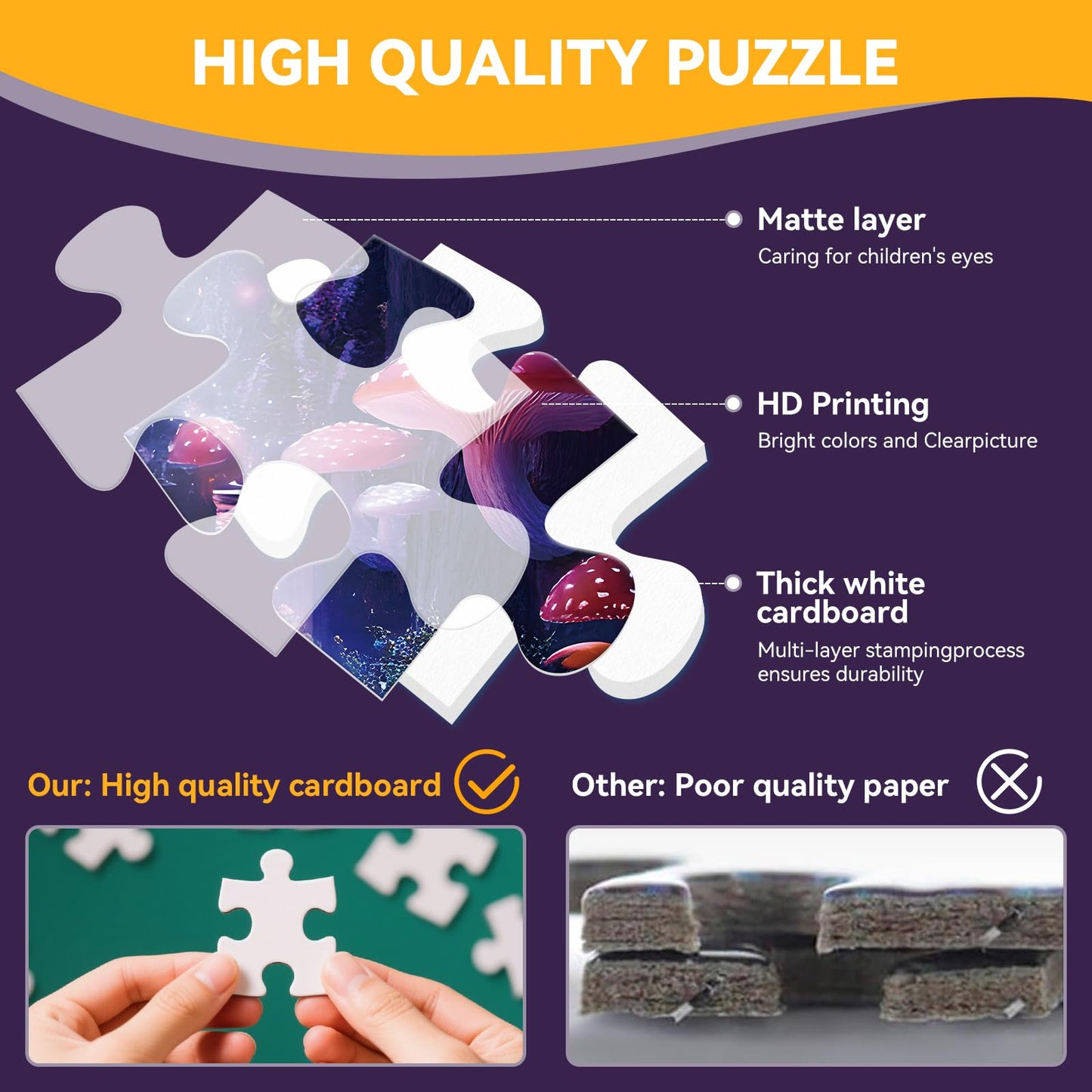 HIGH QUALITY PUZZLE

Matte layer
Caring for children's eyes

HD Printing
Bright colors and Clearpicture

Thick white cardboard
Multi-layer stampingprocess ensures durability

Our: High quality cardboard

Other: Poor quality paper