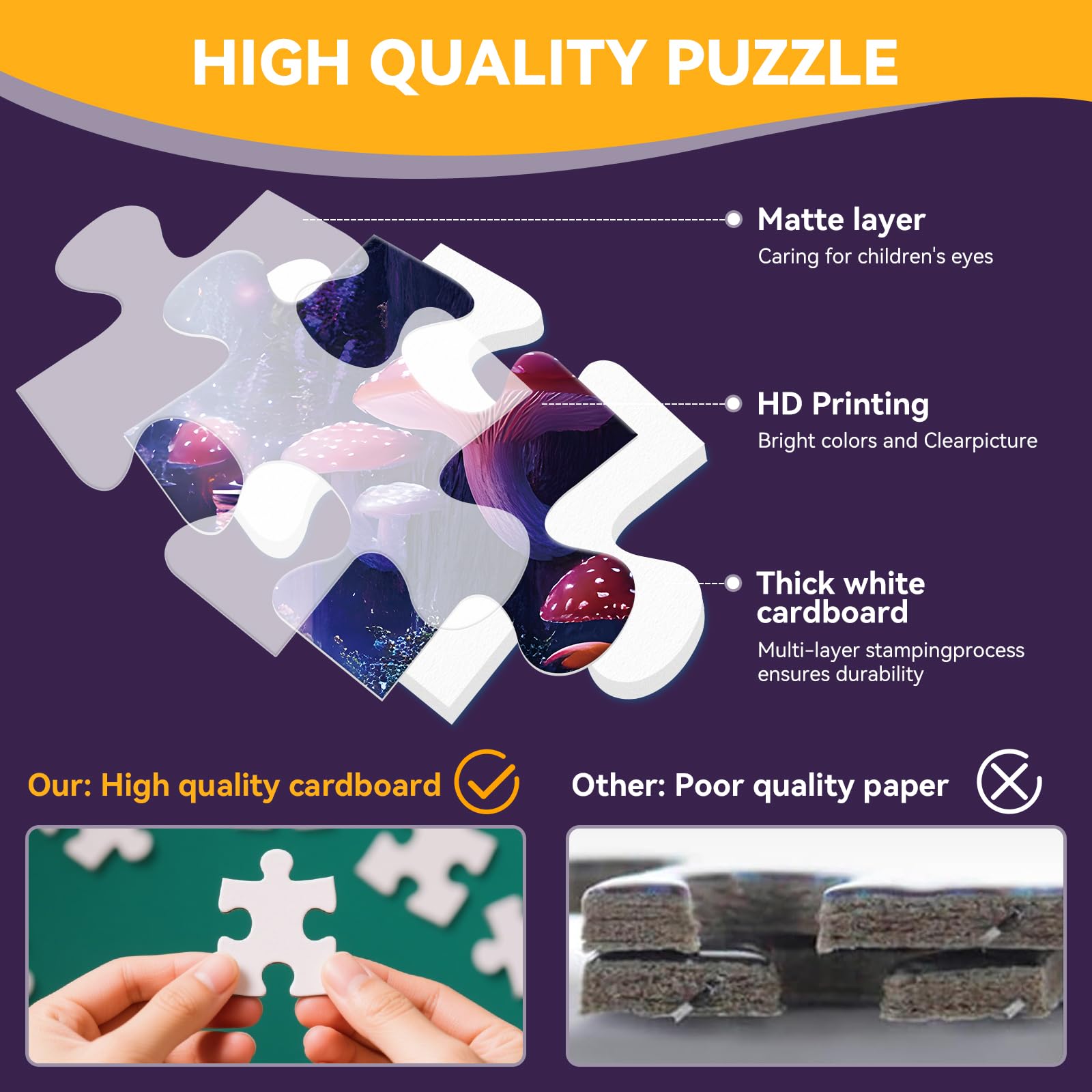 HIGH QUALITY PUZZLE

Matte layer
Caring for children's eyes

HD Printing
Bright colors and Clearpicture

Thick white cardboard
Multi-layer stampingprocess ensures durability

Our: High quality cardboard

Other: Poor quality paper