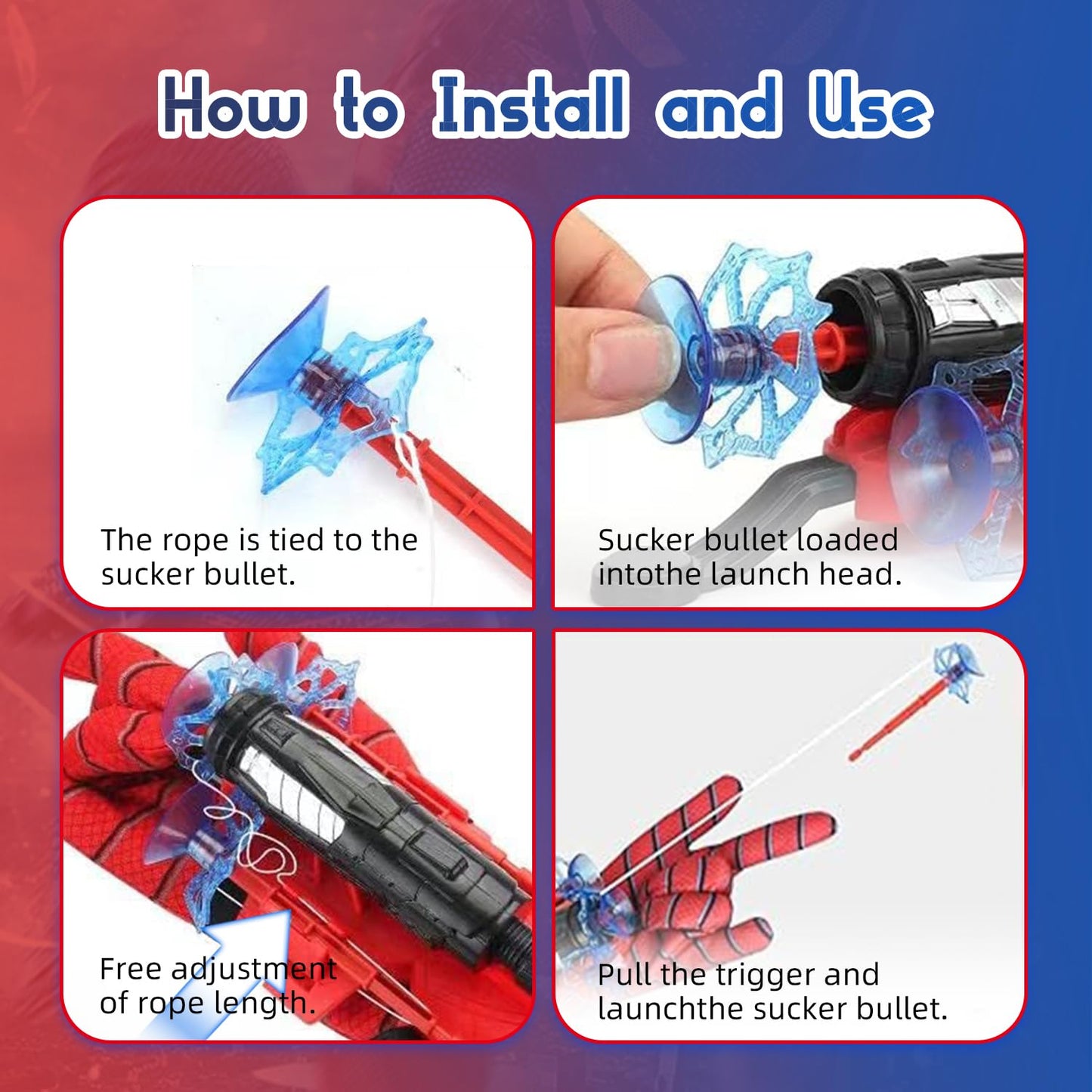 How to Install and Use

The rope is tied to the sucker bullet.

Sucker bullet loaded intothe launch head.

Free adjustment of rope length.

Pull the trigger and launchthe sucker bullet.