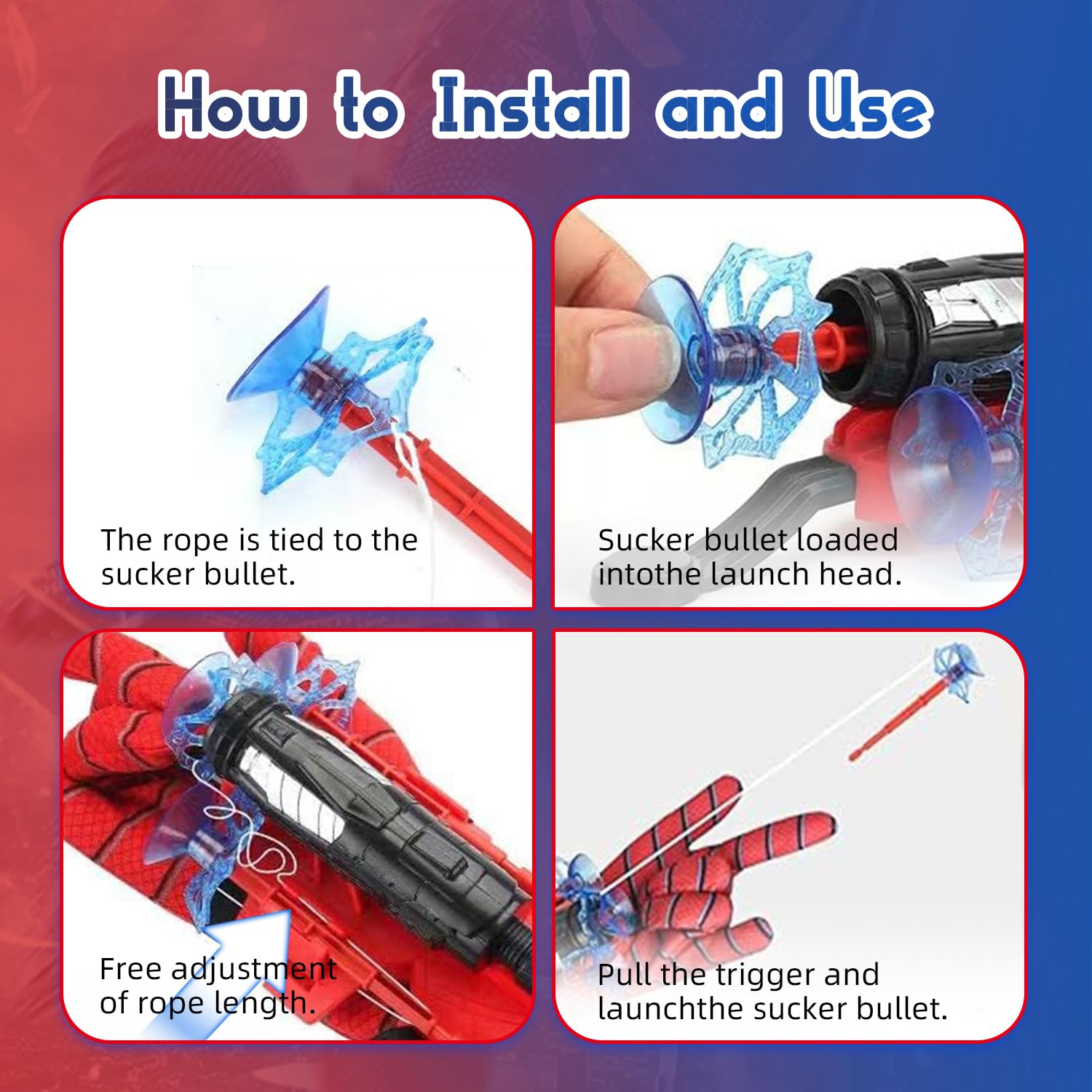 How to Install and Use

The rope is tied to the sucker bullet.

Sucker bullet loaded intothe launch head.

Free adjustment of rope length.

Pull the trigger and launchthe sucker bullet.