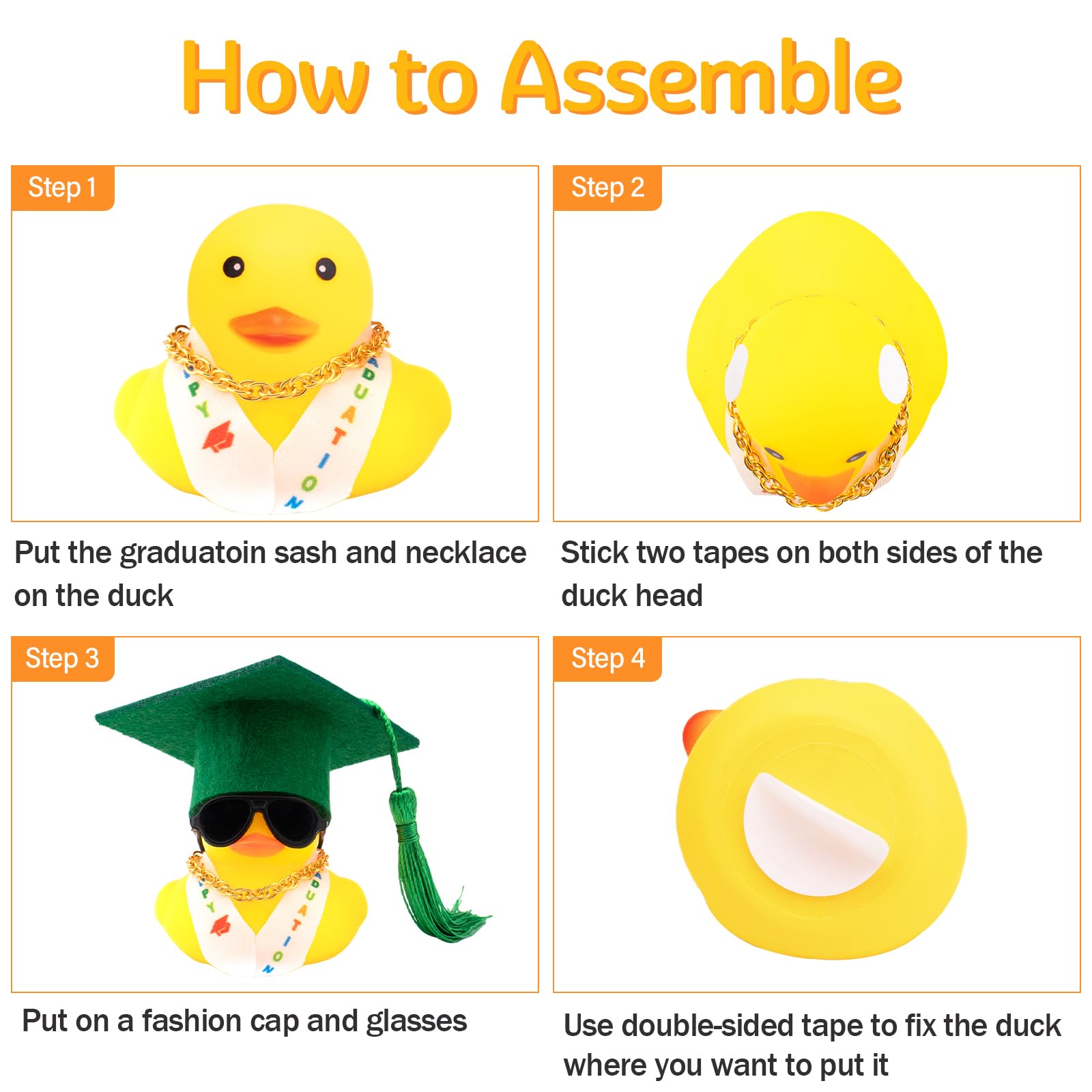 How to Assemble

Step 1

PY DUATION

Put the graduatoin sash and necklace on the duck

Step 2

Stick two tapes on both sides of the duck head

Step 3

PY DUATION

Put on a fashion cap and glasses

Step 4

Use double-sided tape to fix the duck where you want to put it