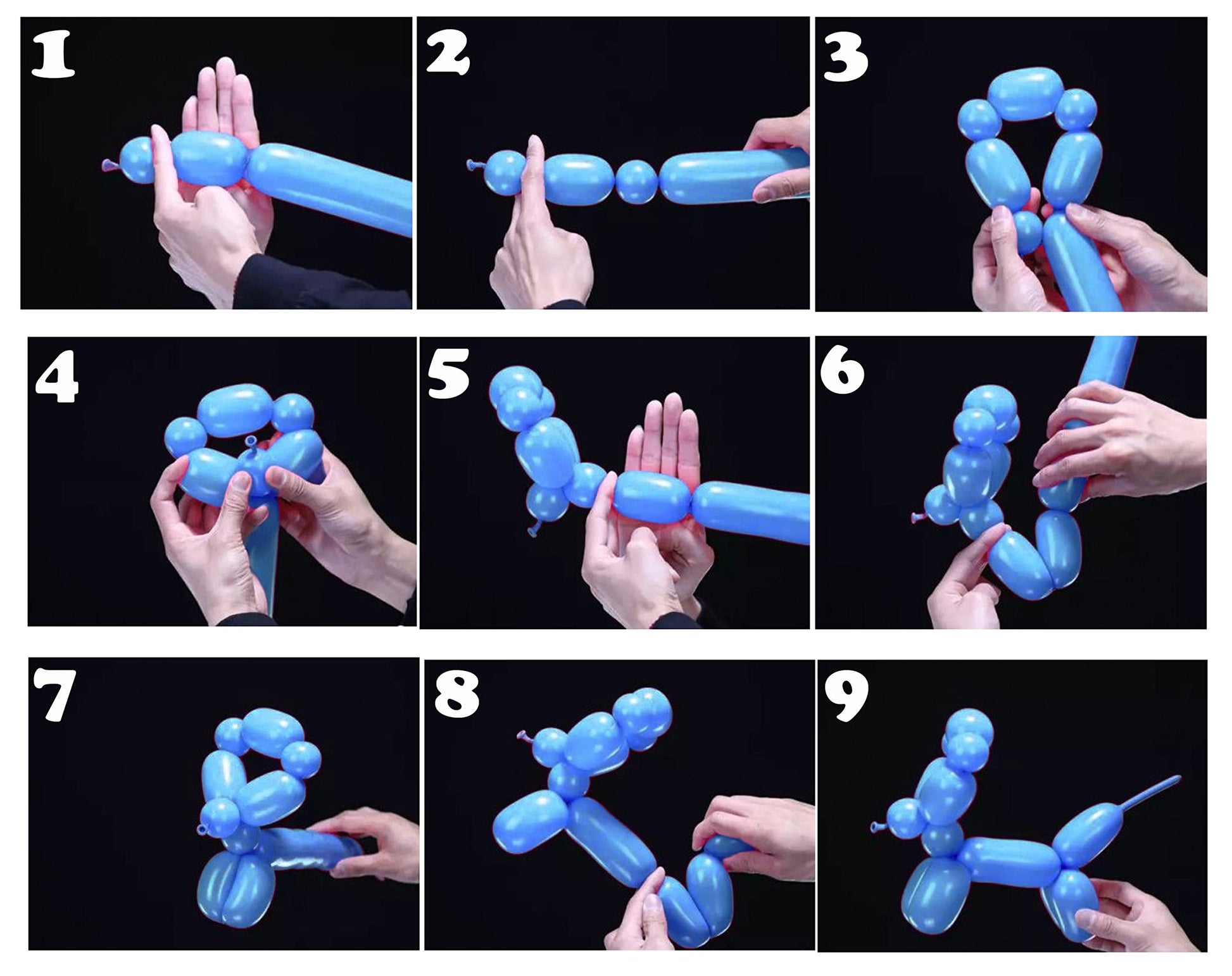 1

2

3

4

5

6

7

8

9