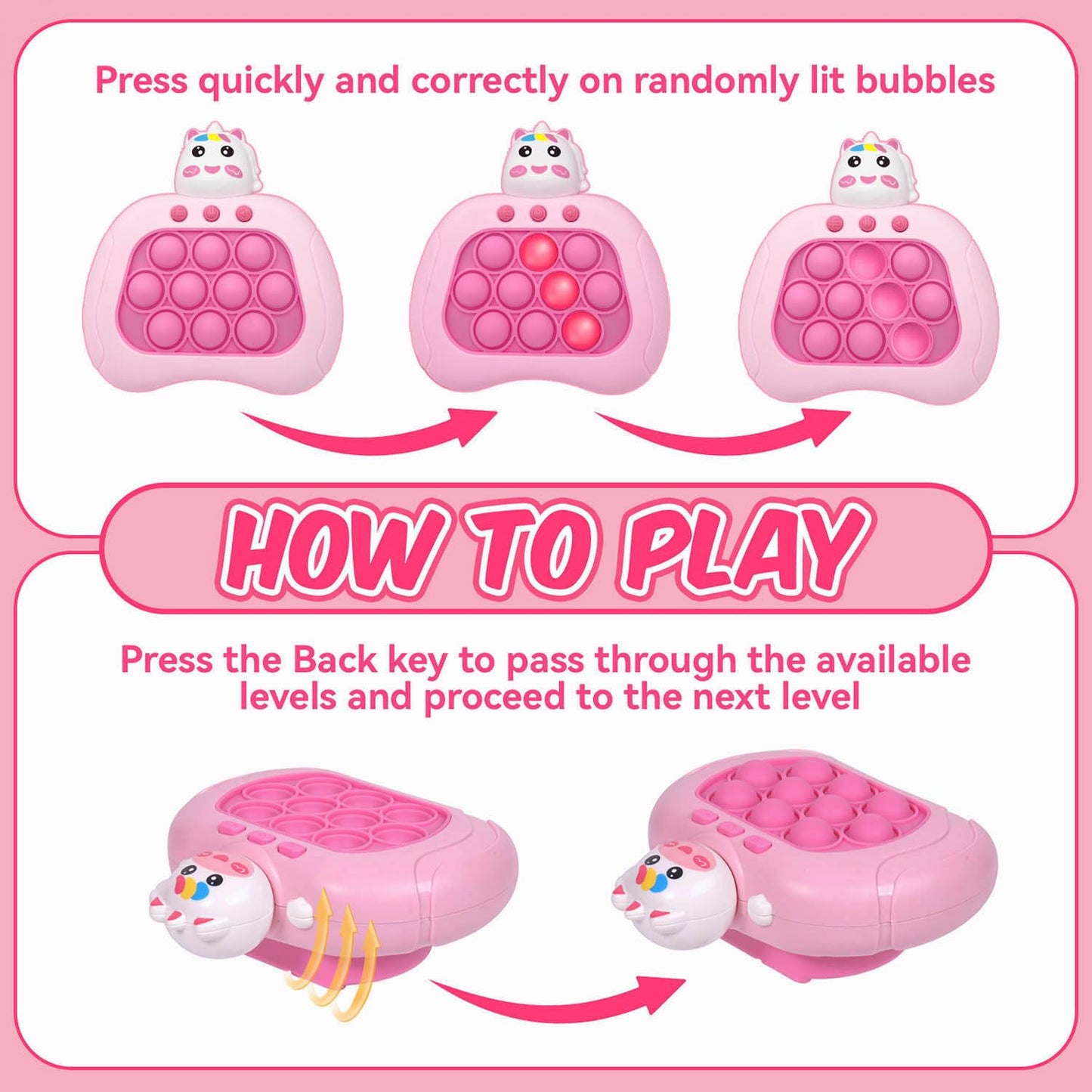 Press quickly and correctly on randomly lit bubbles

HOW TO PLAY

Press the Back key to pass through the available levels and proceed to the next level