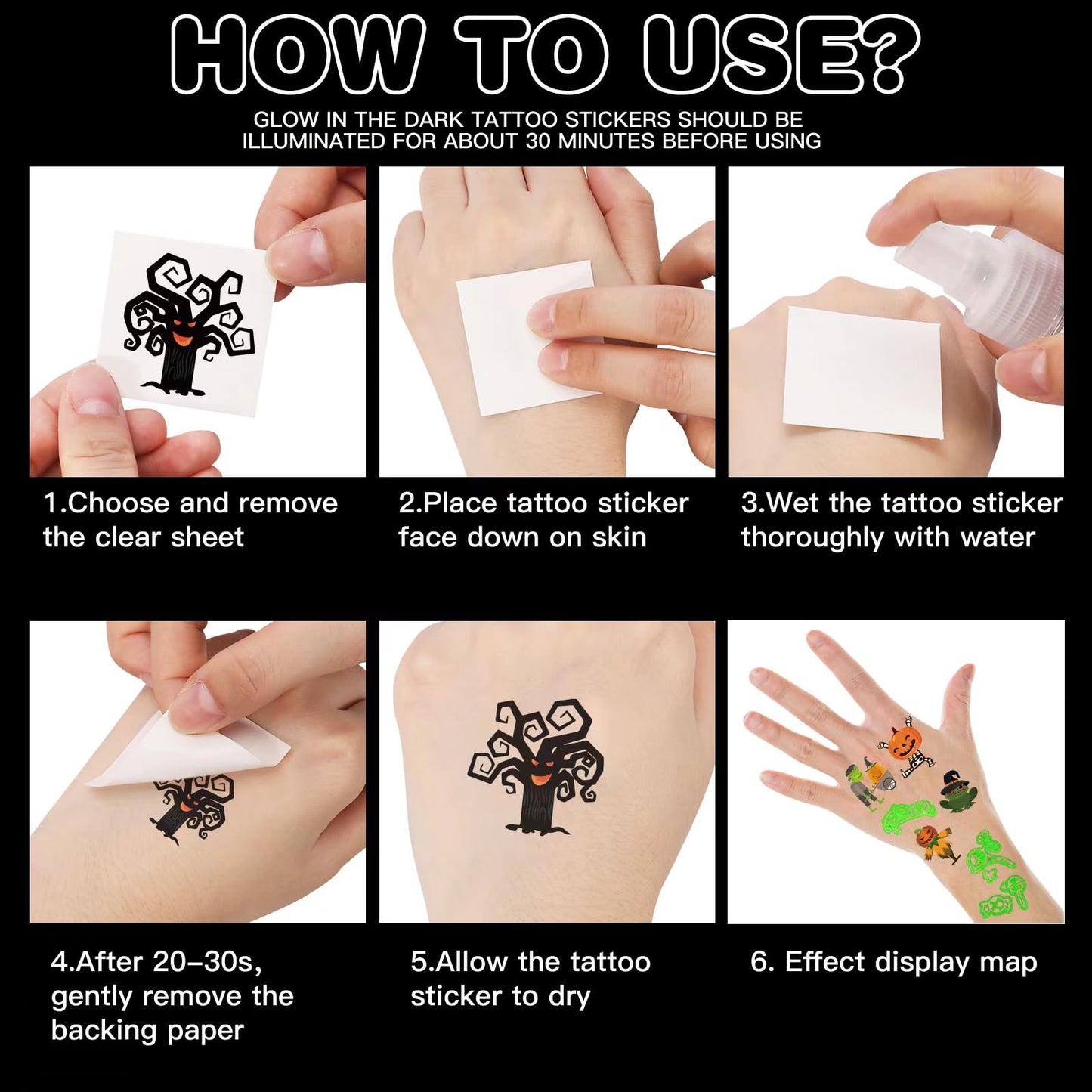 HOW TO USE?

GLOW IN THE DARK TATTOO STICKERS SHOULD BE ILLUMINATED FOR ABOUT 30 MINUTES BEFORE USING

1.Choose and remove the clear sheet

2.Place tattoo sticker face down on skin

3.Wet the tattoo sticker thoroughly with water

4.After 20–30s, gently remove the backing paper

5.Allow the tattoo sticker to dry

6. Effect display map