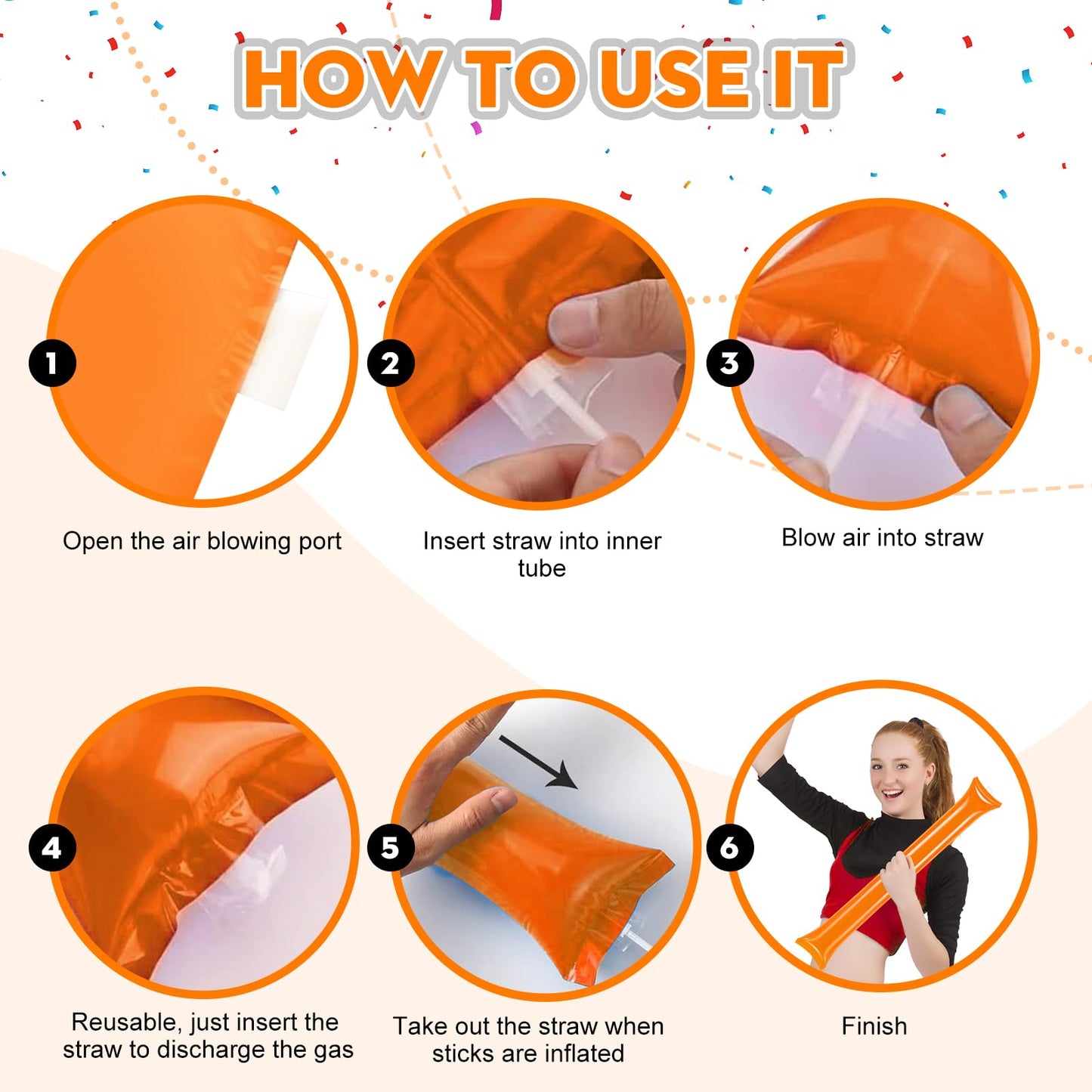 HOW TO USE IT

1

Open the air blowing port

2

Insert straw into inner tube

3

Blow air into straw

4

Reusable, just insert the straw to discharge the gas

5

Take out the straw when sticks are inflated

6

Finish