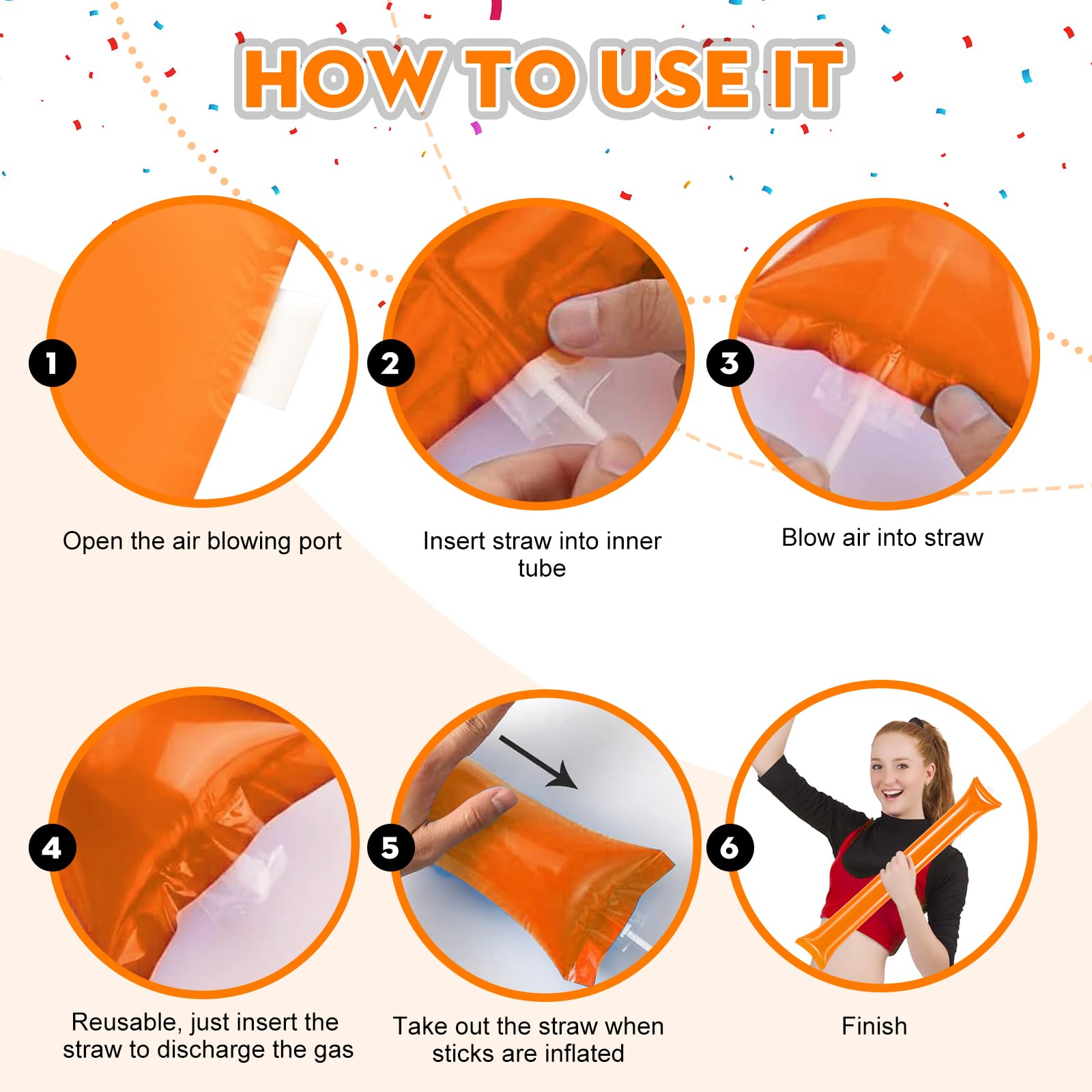 HOW TO USE IT

1

Open the air blowing port

2

Insert straw into inner tube

3

Blow air into straw

4

Reusable, just insert the straw to discharge the gas

5

Take out the straw when sticks are inflated

6

Finish