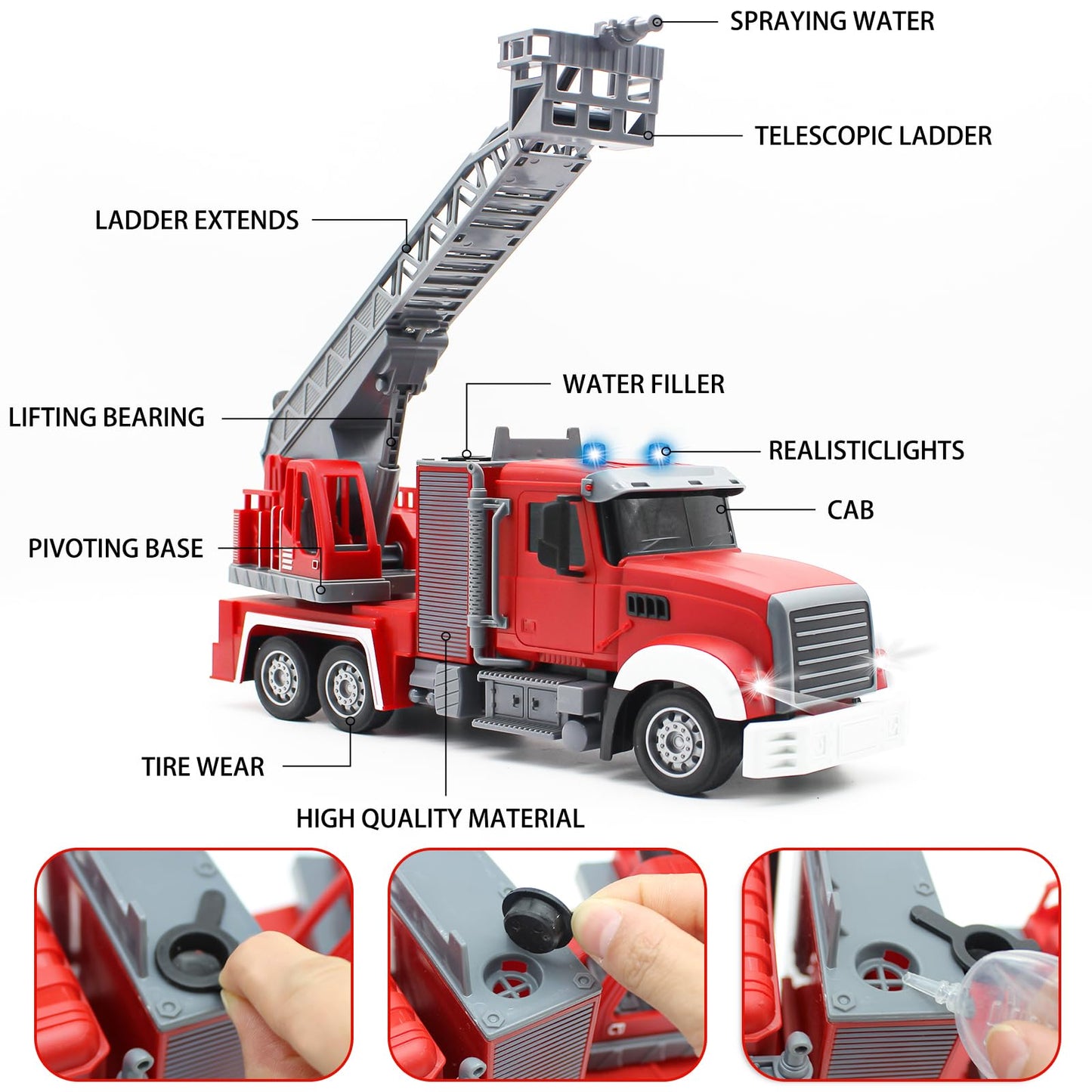 SPRAYING WATER

TELESCOPIC LADDER

LADDER EXTENDS

WATER FILLER

LIFTING BEARING

REALISTICLIGHTS

CAB

PIVOTING BASE

TIRE WEAR

HIGH QUALITY MATERIAL