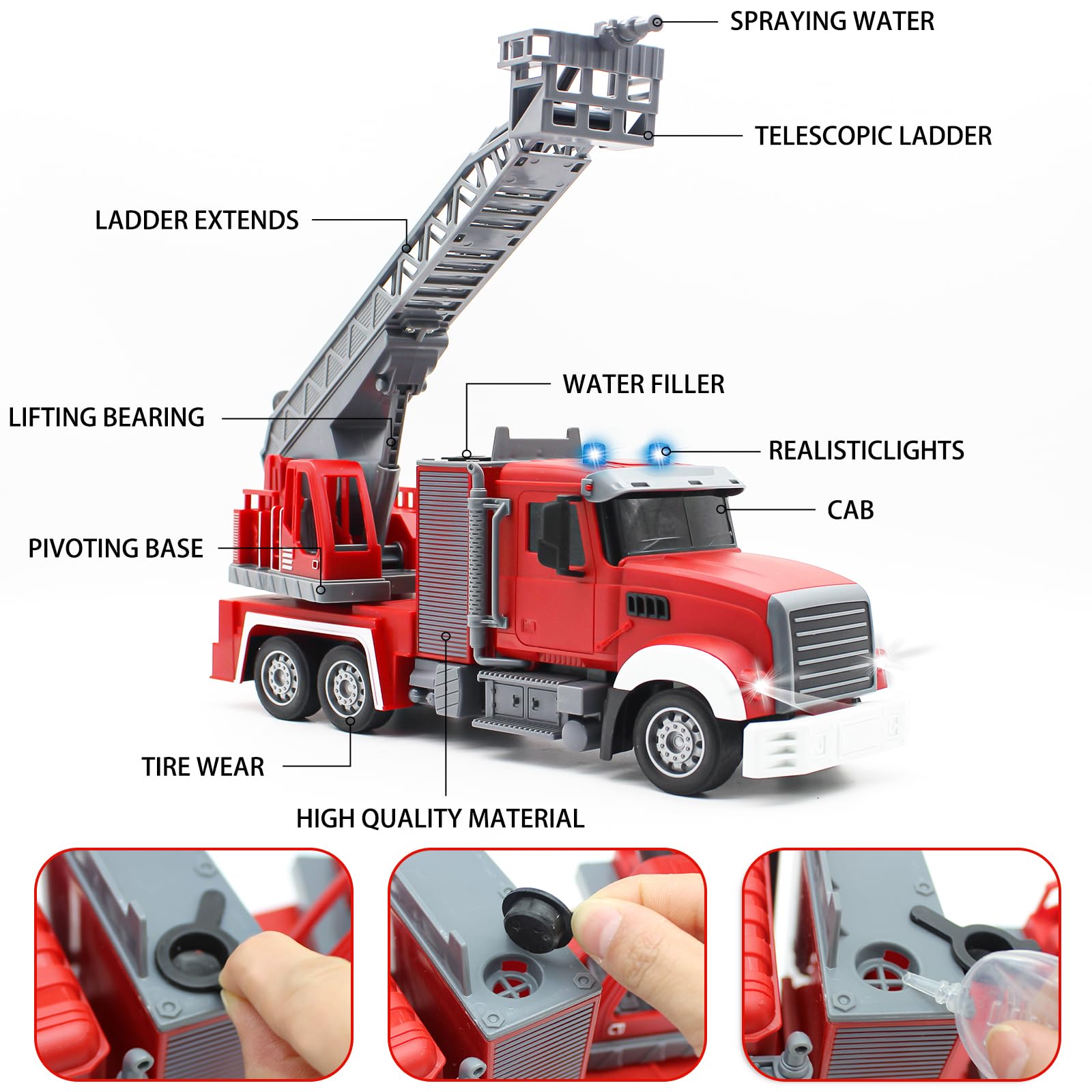 SPRAYING WATER

TELESCOPIC LADDER

LADDER EXTENDS

WATER FILLER

LIFTING BEARING

REALISTICLIGHTS

CAB

PIVOTING BASE

TIRE WEAR

HIGH QUALITY MATERIAL