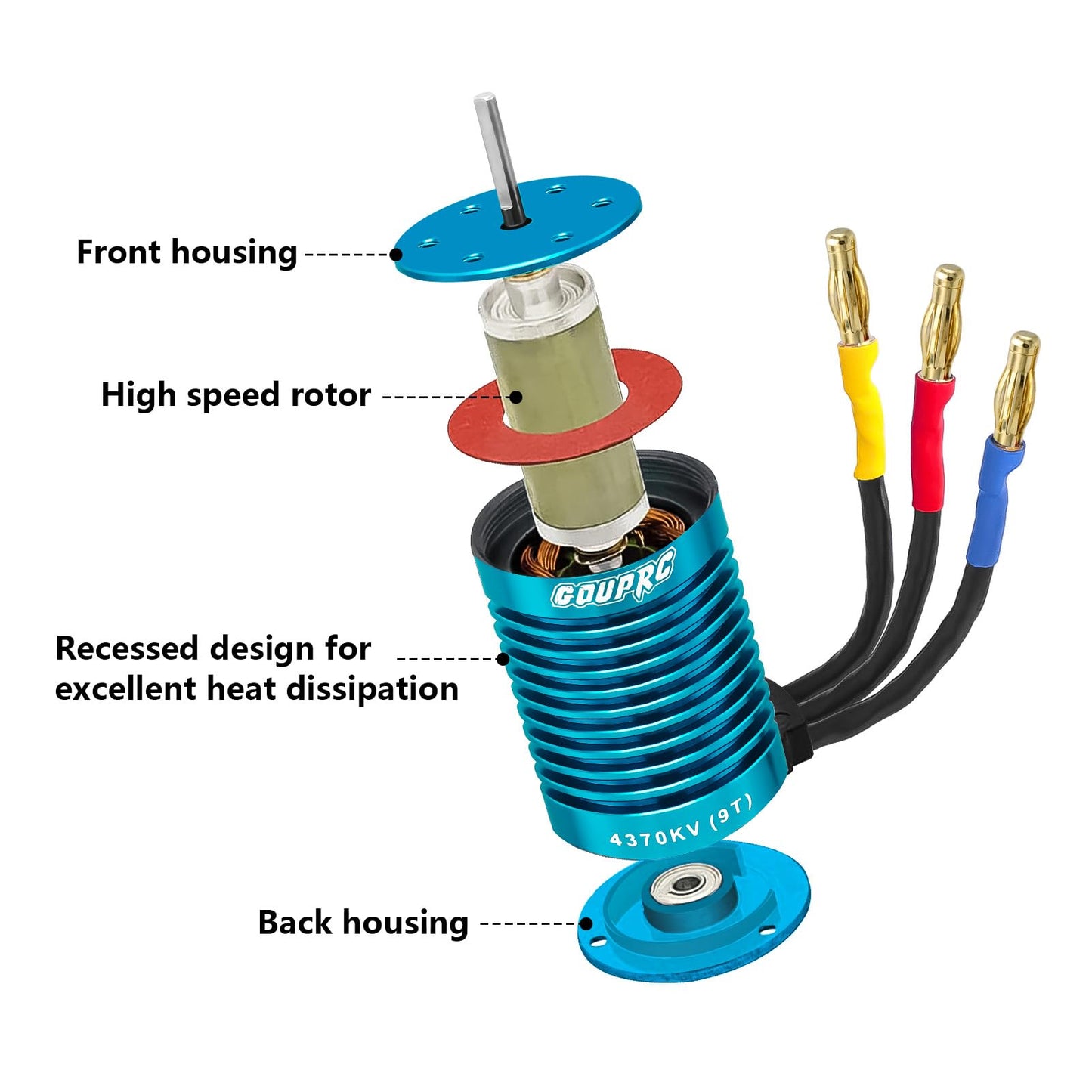 Front housing

High speed rotor

GOUPRC

Recessed design for excellent heat dissipation

4370KV (9T)

Back housing