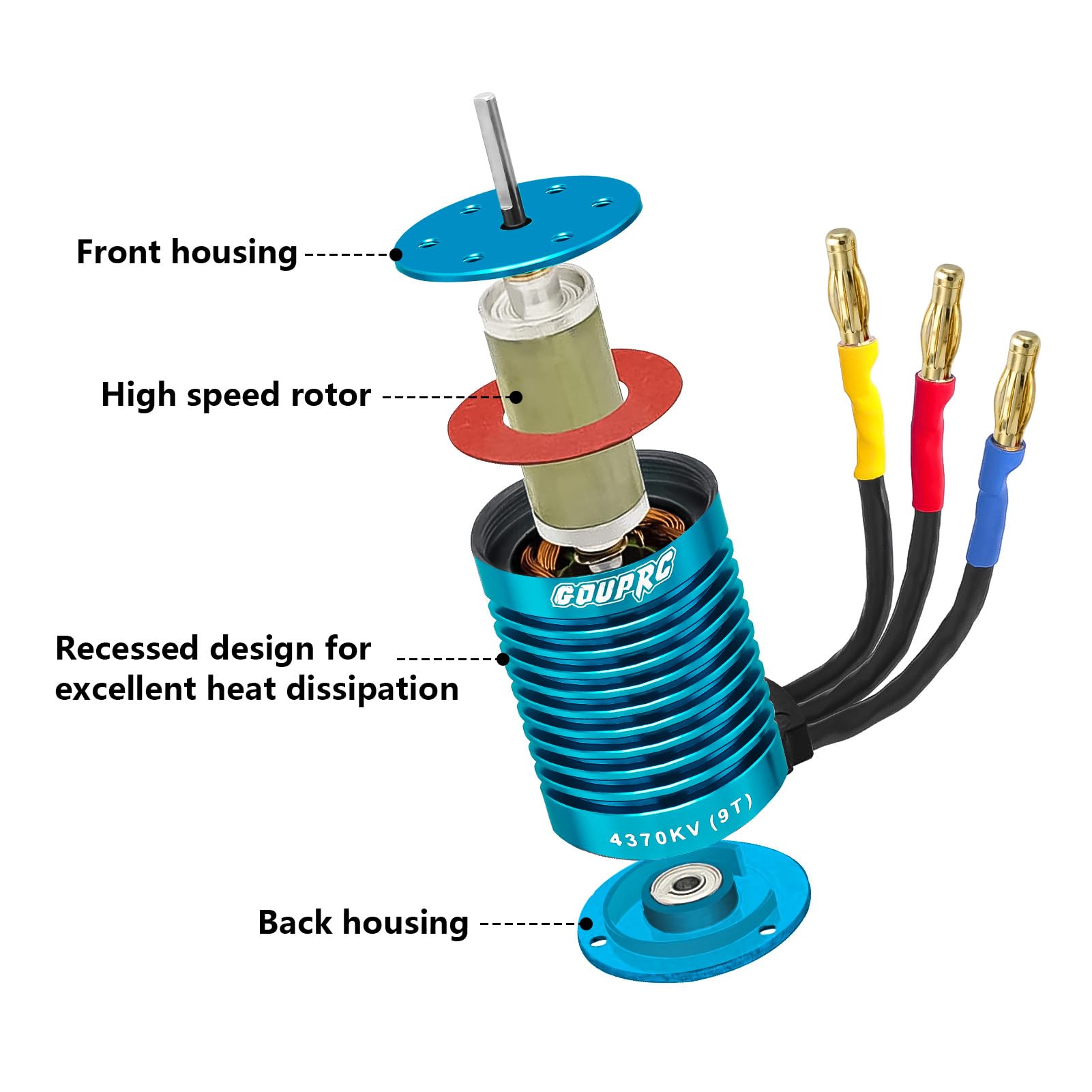 Front housing

High speed rotor

GOUPRC

Recessed design for excellent heat dissipation

4370KV (9T)

Back housing