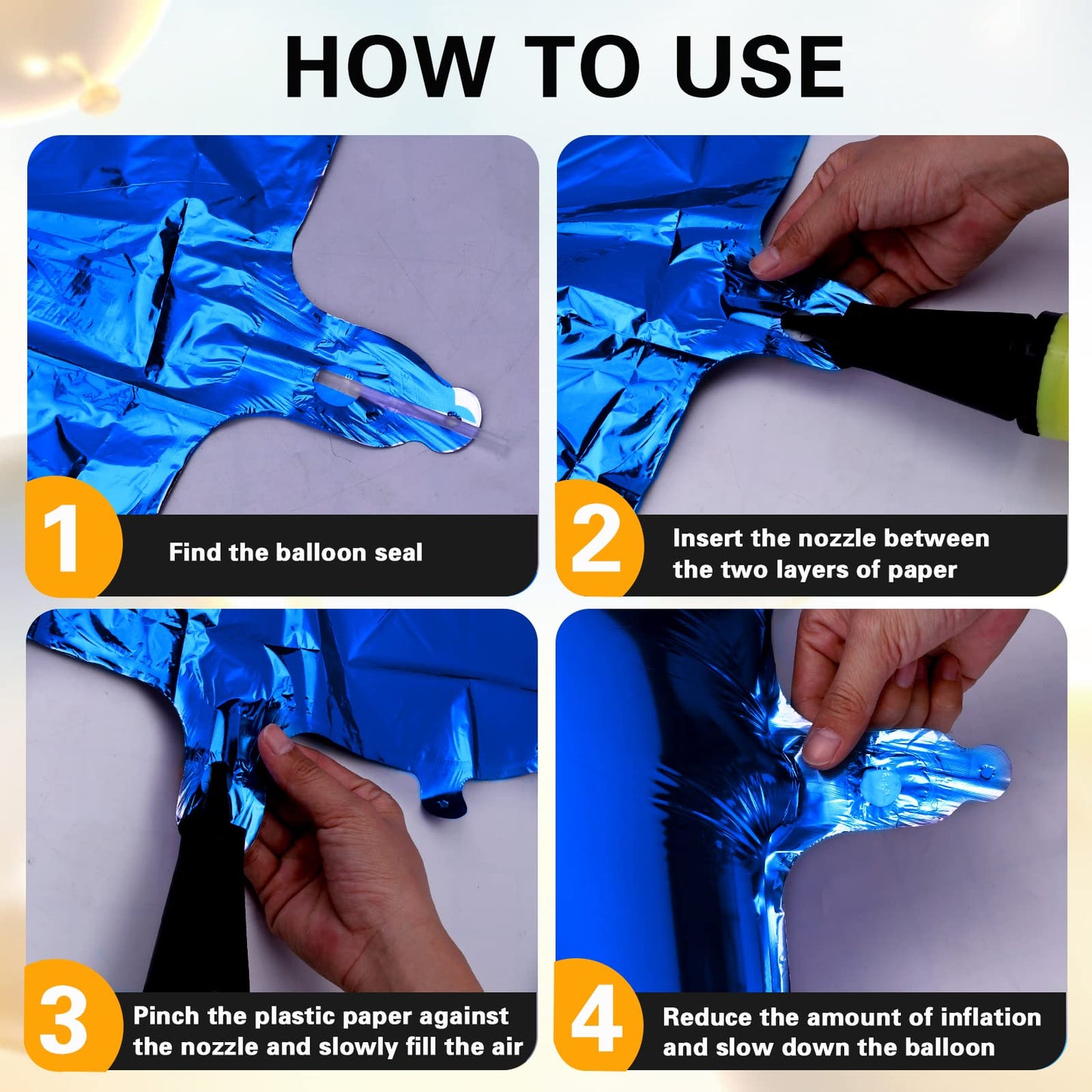 HOW TO USE

1
Find the balloon seal

2
Insert the nozzle between the two layers of paper

3
Pinch the plastic paper against the nozzle and slowly fill the air

4
Reduce the amount of inflation and slow down the balloon