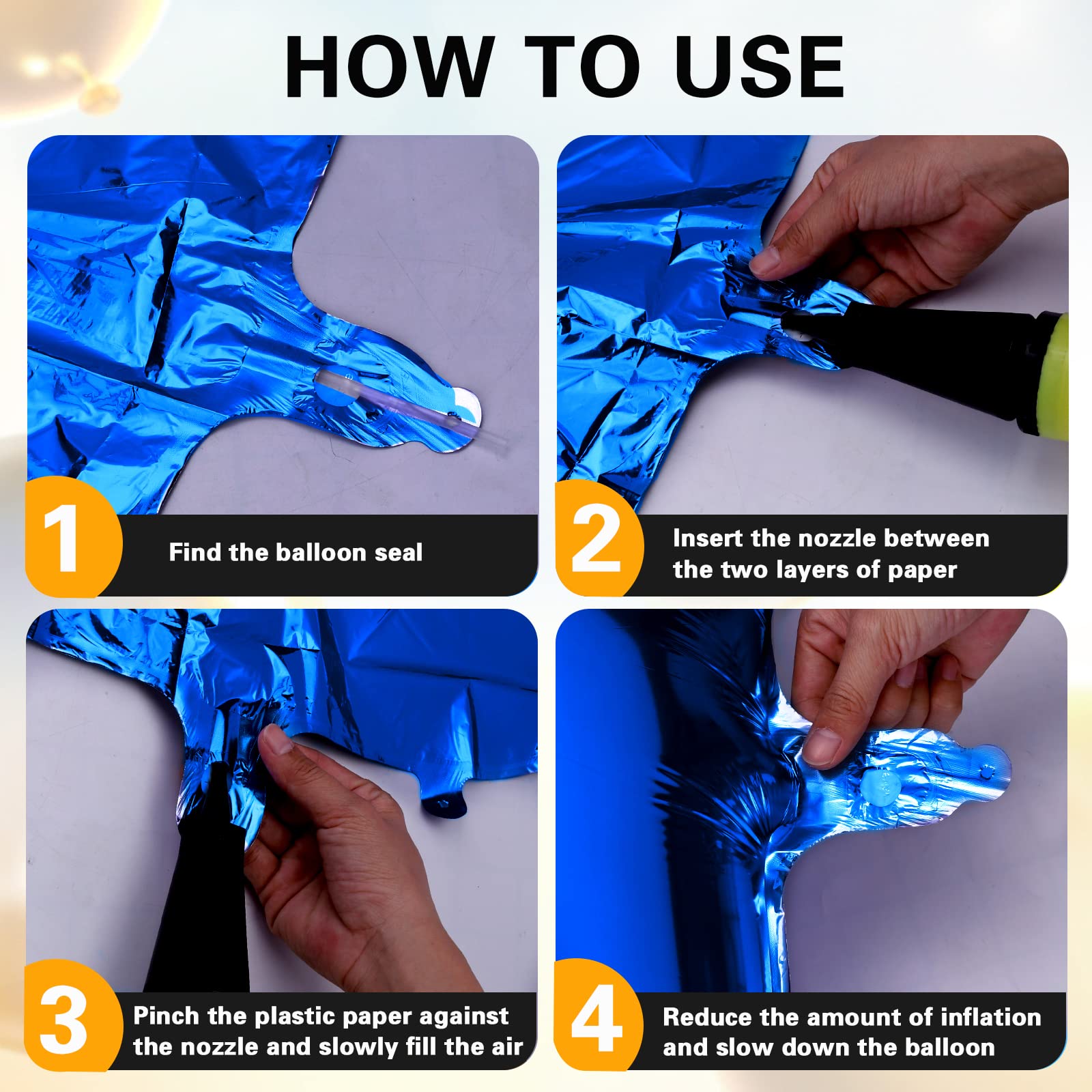 HOW TO USE

1
Find the balloon seal

2
Insert the nozzle between the two layers of paper

3
Pinch the plastic paper against the nozzle and slowly fill the air

4
Reduce the amount of inflation and slow down the balloon