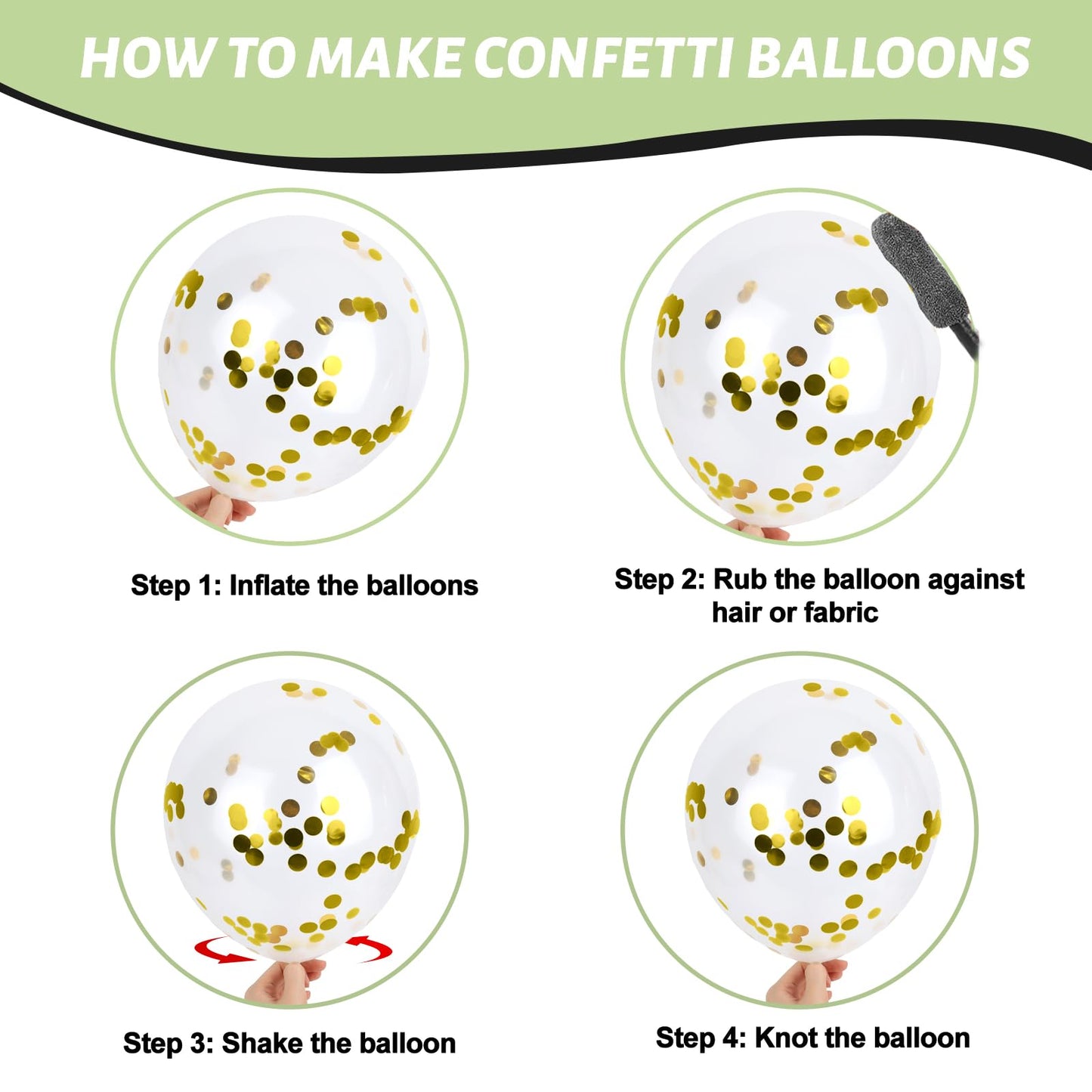 HOW TO MAKE CONFETTI BALLOONS

Step 1: Inflate the balloons

Step 2: Rub the balloon against hair or fabric

Step 3: Shake the balloon

Step 4: Knot the balloon