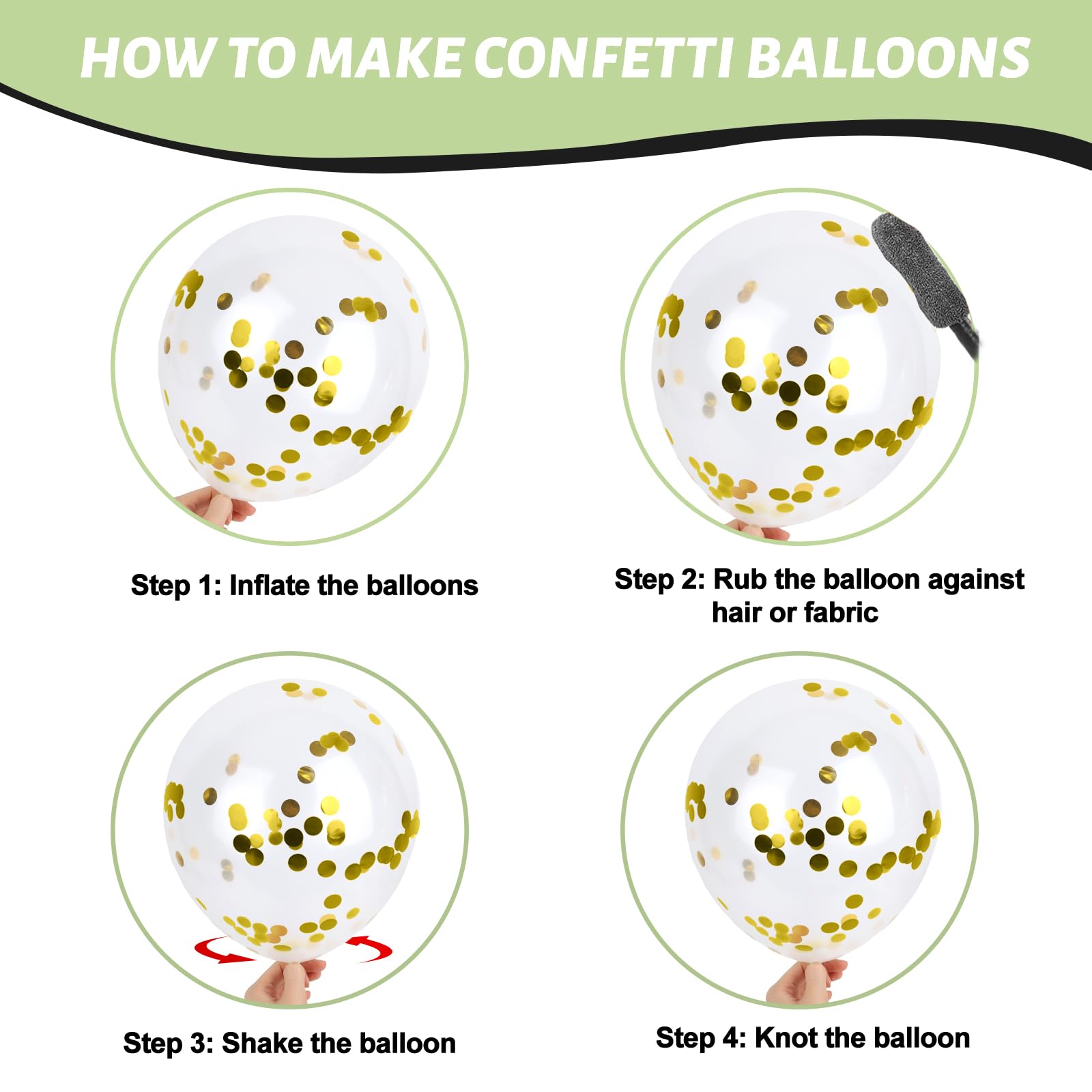 HOW TO MAKE CONFETTI BALLOONS

Step 1: Inflate the balloons

Step 2: Rub the balloon against hair or fabric

Step 3: Shake the balloon

Step 4: Knot the balloon