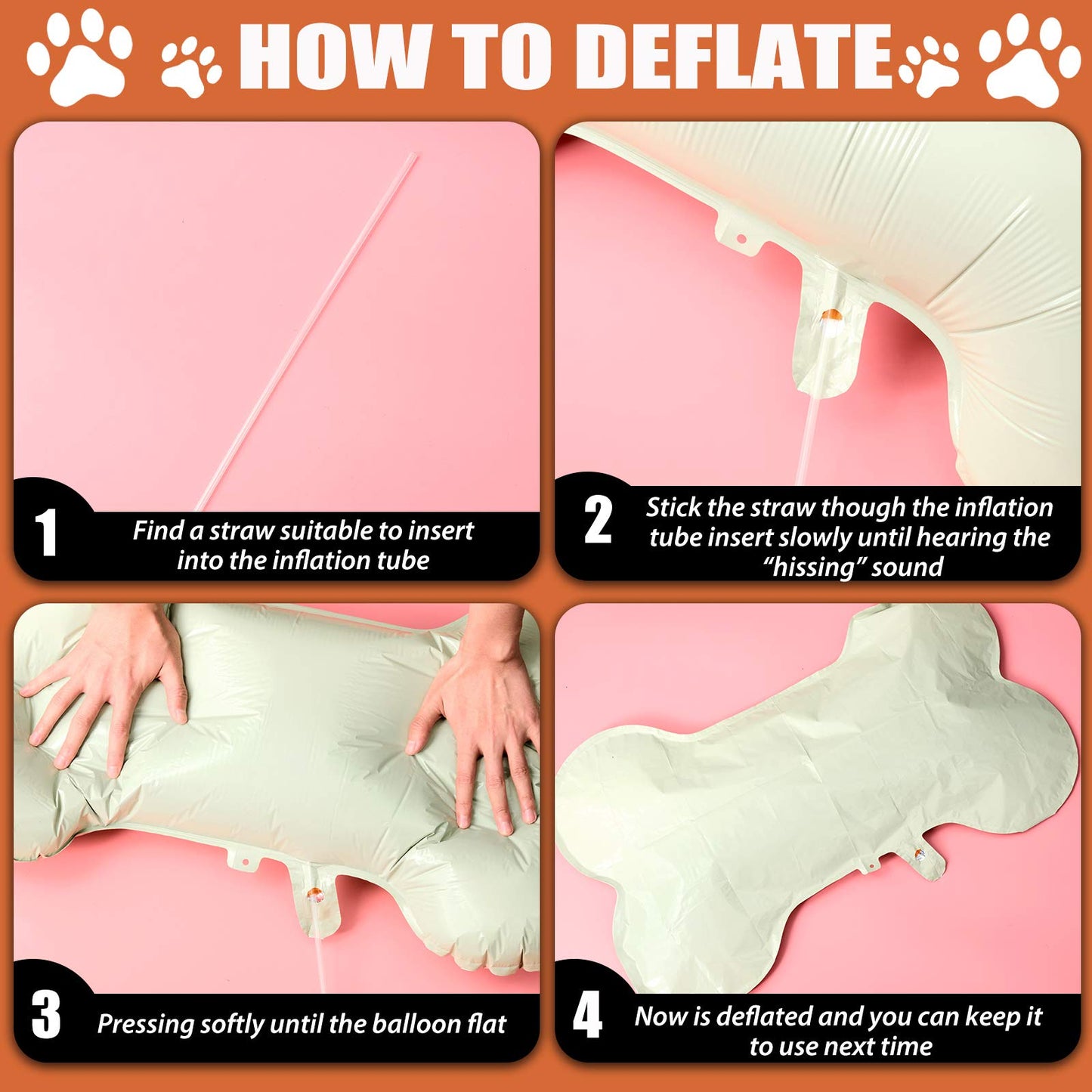 HOW TO DEFLATE

1 Find a straw suitable to insert into the inflation tube

2 Stick the straw though the inflation tube insert slowly until hearing the “hissing” sound

3 Pressing softly until the balloon flat

4 Now is deflated and you can keep it to use next time