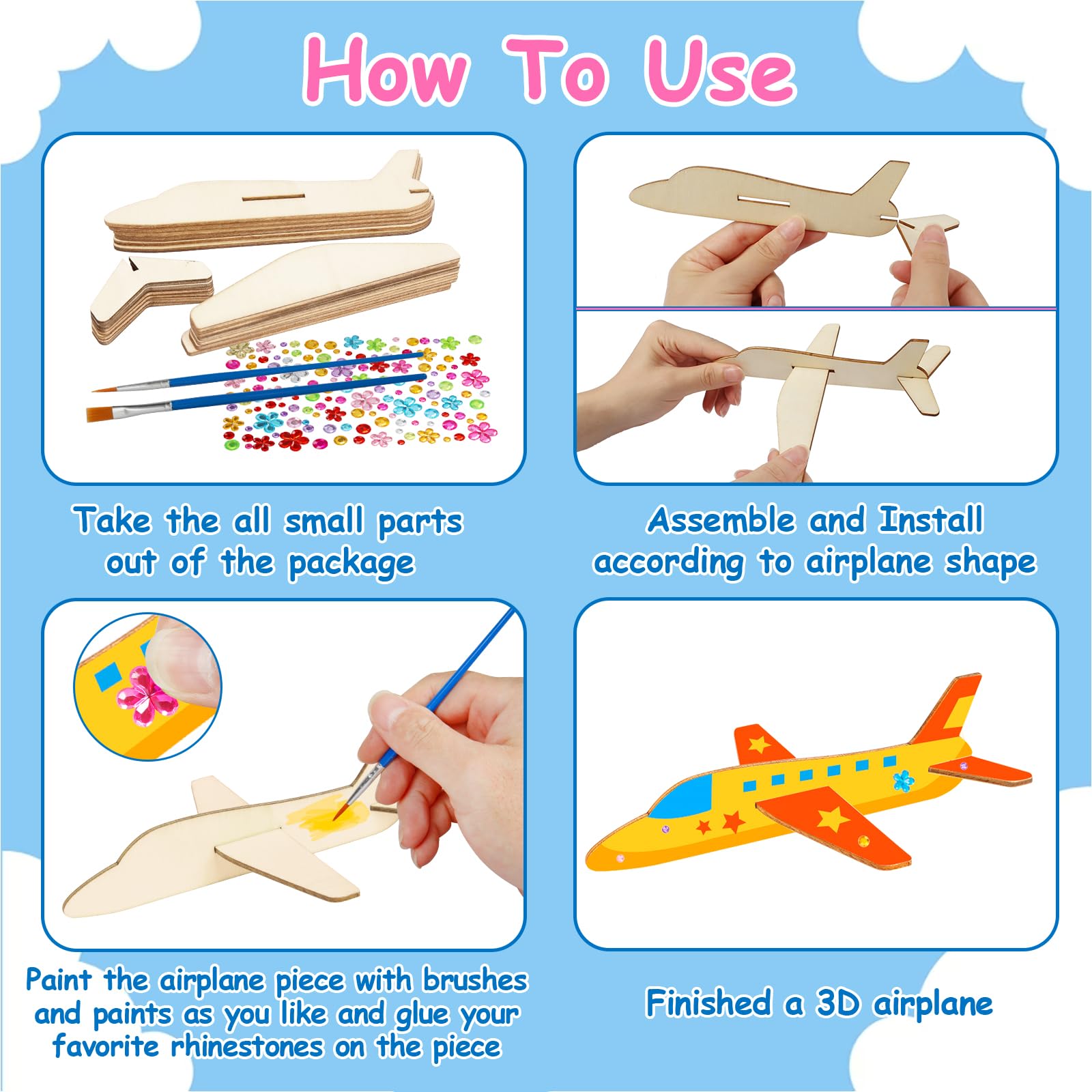 How To Use

Take the all small parts out of the package

Assemble and Install according to airplane shape

Paint the airplane piece with brushes and paints as you like and glue your favorite rhinestones on the piece

Finished a 3D airplane