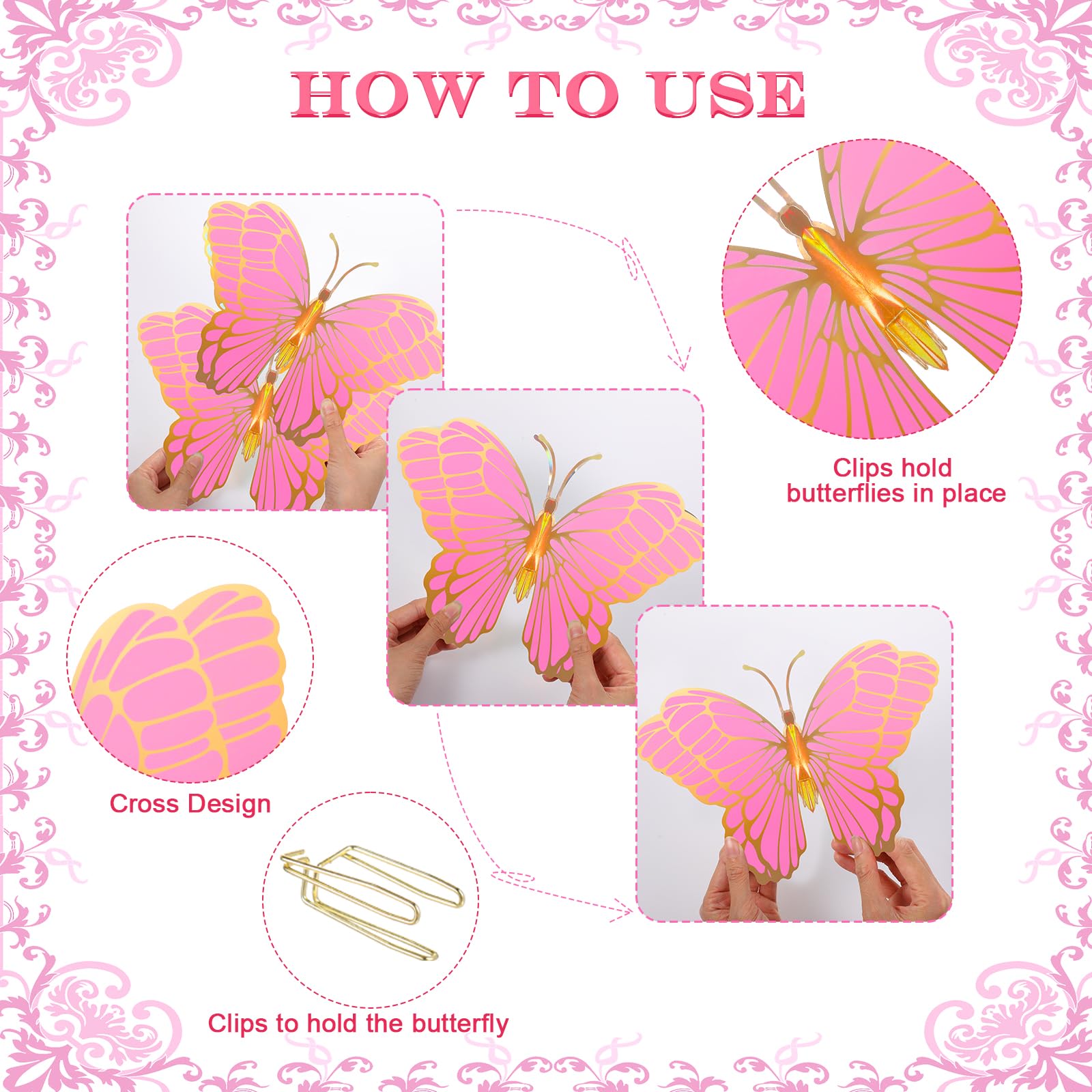 HOW TO USE

Clips hold butterflies in place

Cross Design

Clips to hold the butterfly