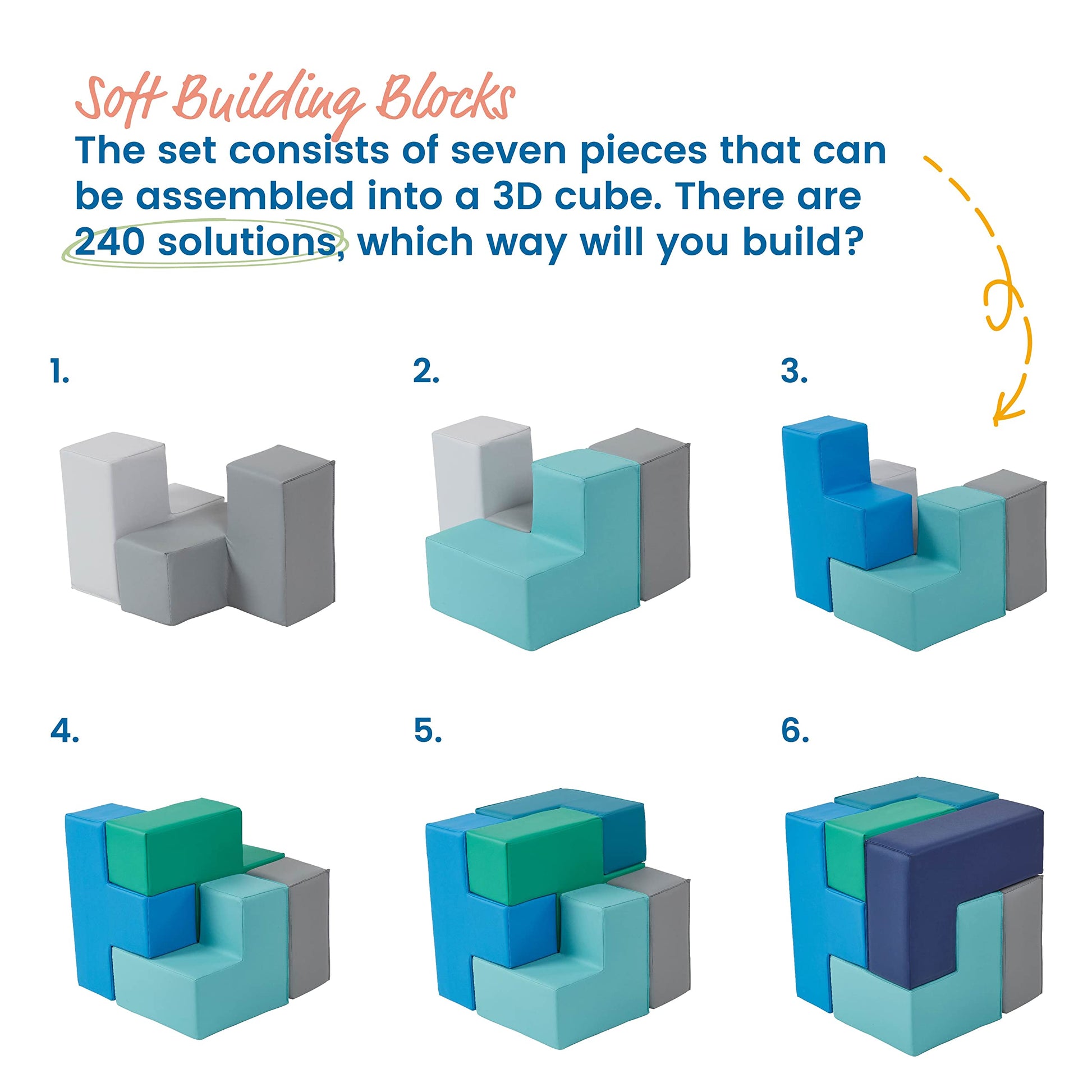 Soft Building Blocks

The set consists of seven pieces that can be assembled into a 3D cube. There are 240 solutions, which way will you build?

1.

2.

3.

4.

5.

6.