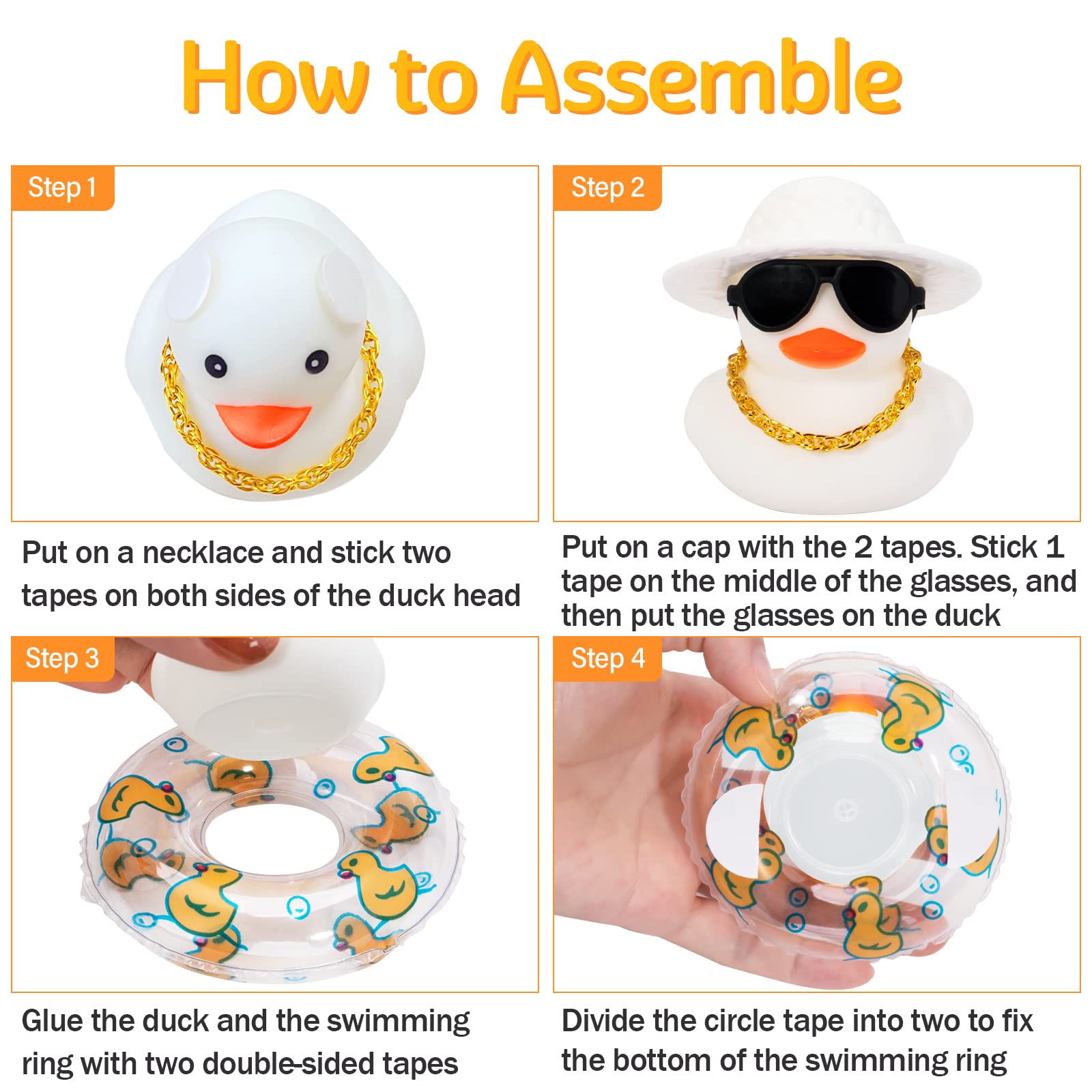 How to Assemble

Step 1

Put on a necklace and stick two tapes on both sides of the duck head

Step 2

Put on a cap with the 2 tapes. Stick 1 tape on the middle of the glasses, and then put the glasses on the duck

Step 3

Glue the duck and the swimming ring with two double-sided tapes

Step 4

Divide the circle tape into two to fix the bottom of the swimming ring