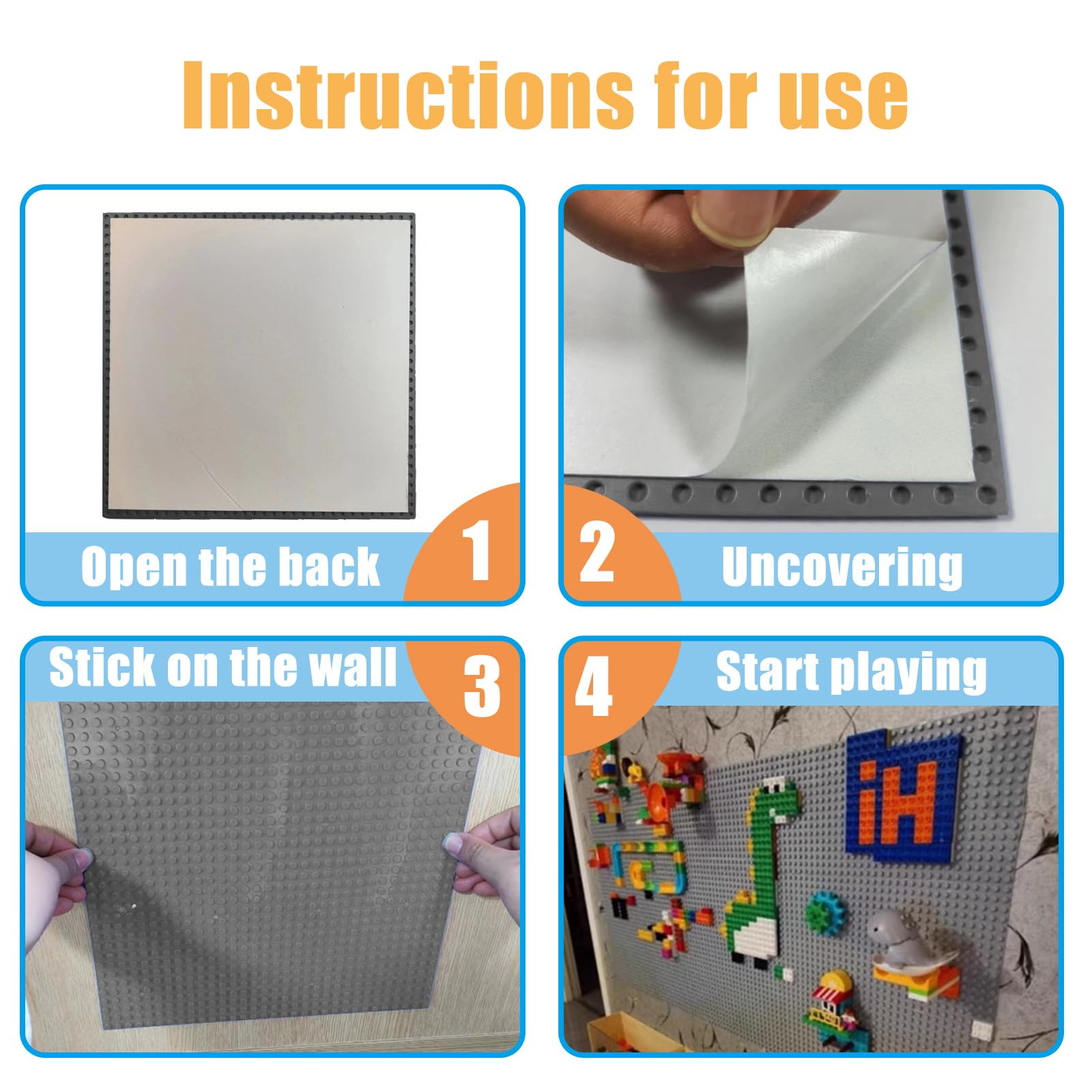 Instructions for use

Open the back 1

2 Uncovering

Stick on the wall 3

4 Start playing

iH