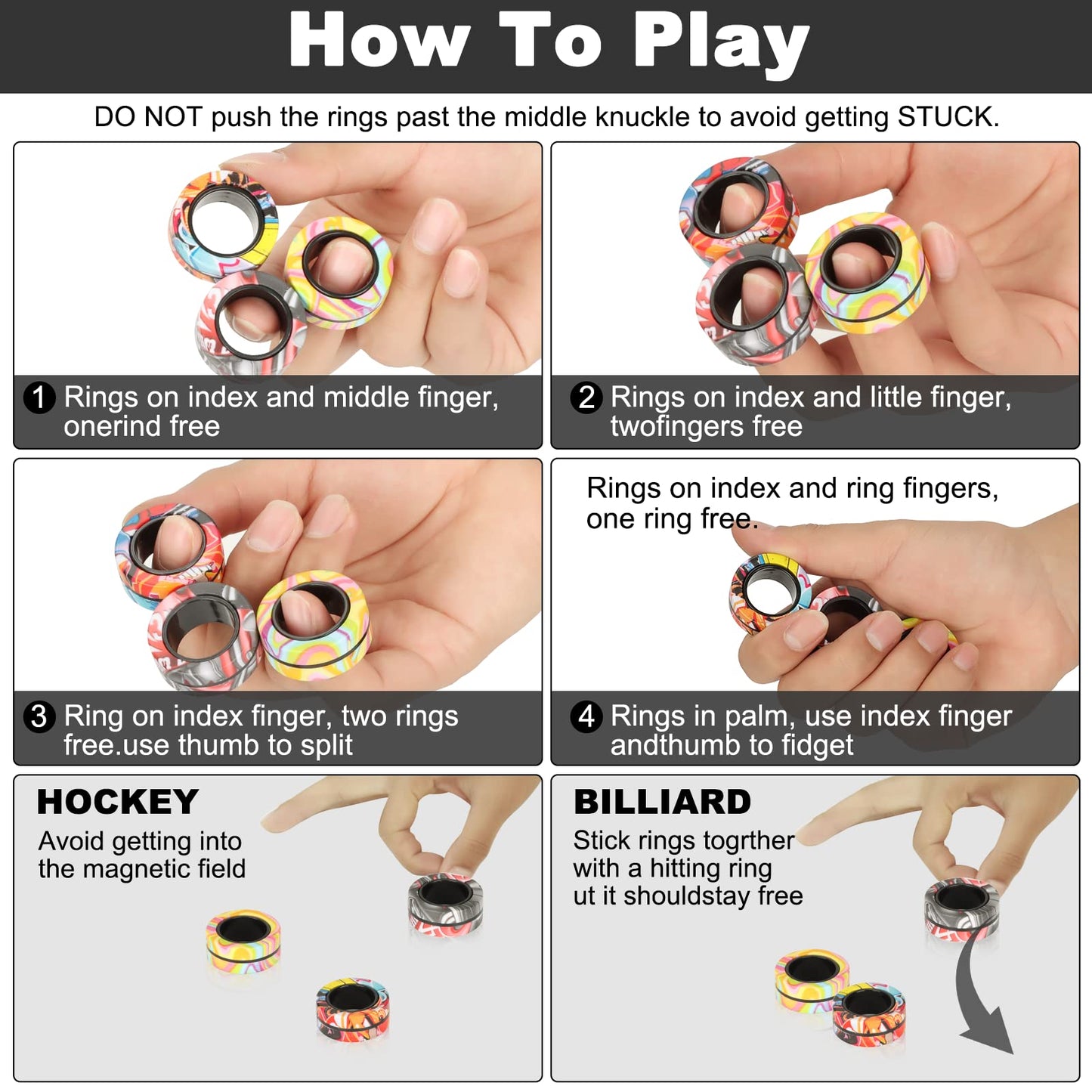 How To Play

DO NOT push the rings past the middle knuckle to avoid getting STUCK.

1 Rings on index and middle finger, onerind free

2 Rings on index and little finger, twofingers free

3 Ring on index finger, two rings free.use thumb to split

Rings on index and ring fingers, one ring free.

4 Rings in palm, use index finger andthumb to fidget

HOCKEY
Avoid getting into the magnetic field

BILLIARD
Stick rings togrther with a hitting ring ut it shouldstay free