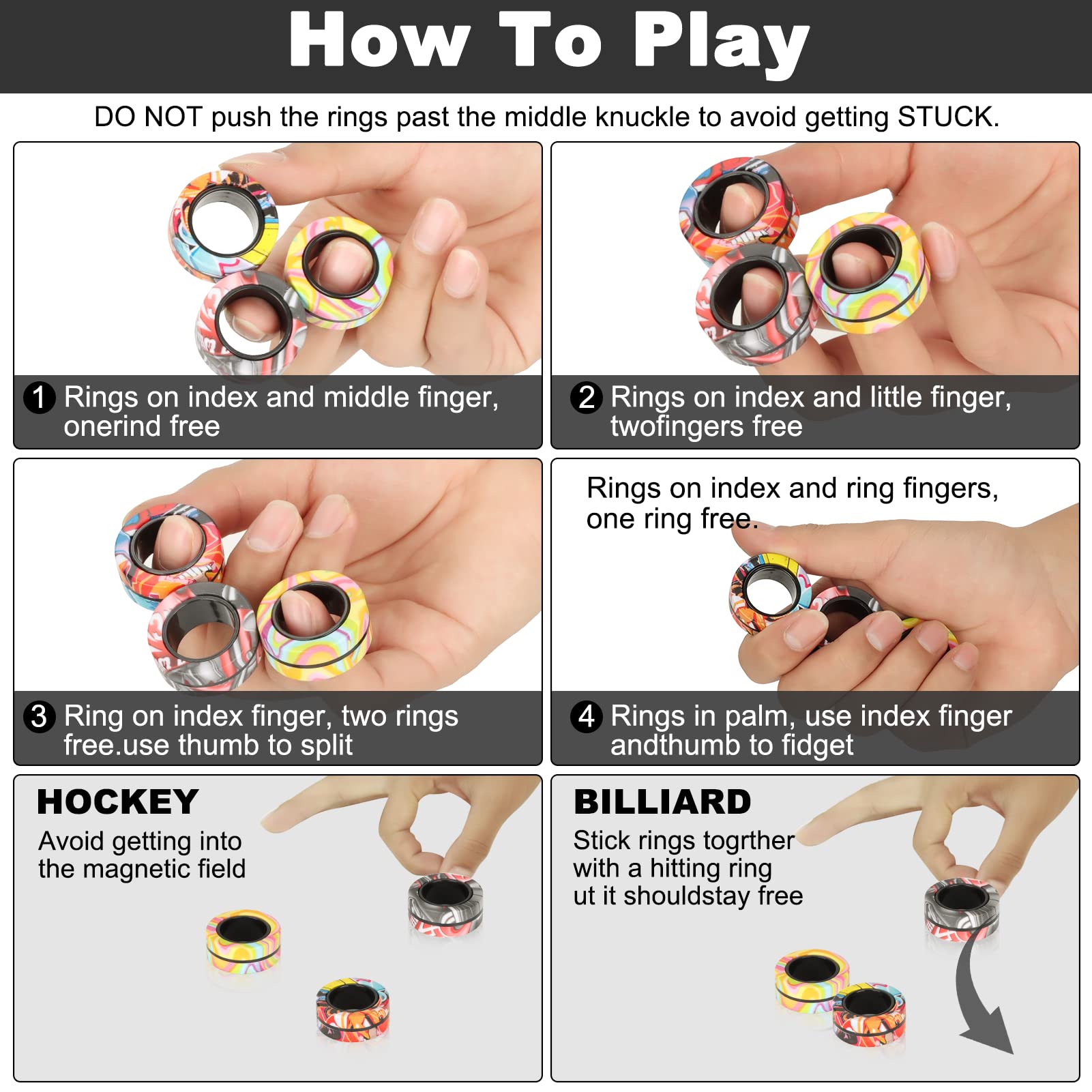 How To Play

DO NOT push the rings past the middle knuckle to avoid getting STUCK.

1 Rings on index and middle finger, onerind free

2 Rings on index and little finger, twofingers free

3 Ring on index finger, two rings free.use thumb to split

Rings on index and ring fingers, one ring free.

4 Rings in palm, use index finger andthumb to fidget

HOCKEY
Avoid getting into the magnetic field

BILLIARD
Stick rings togrther with a hitting ring ut it shouldstay free