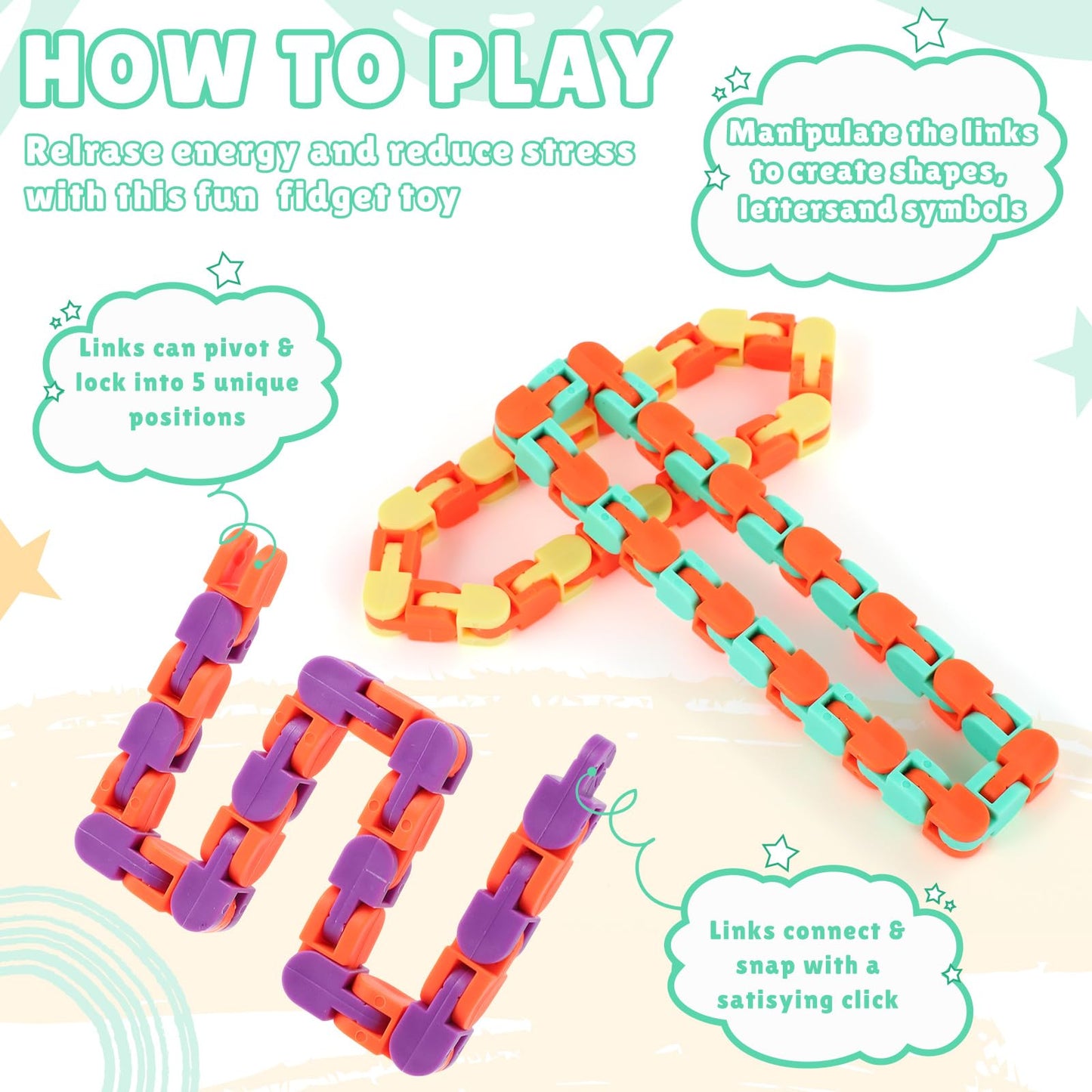 HOW TO PLAY

Relrase energy and reduce stress with this fun  fidget toy

Manipulate the links to create shapes, lettersand symbols

Links can pivot & lock into 5 unique positions

Links connect & snap with a satisying click