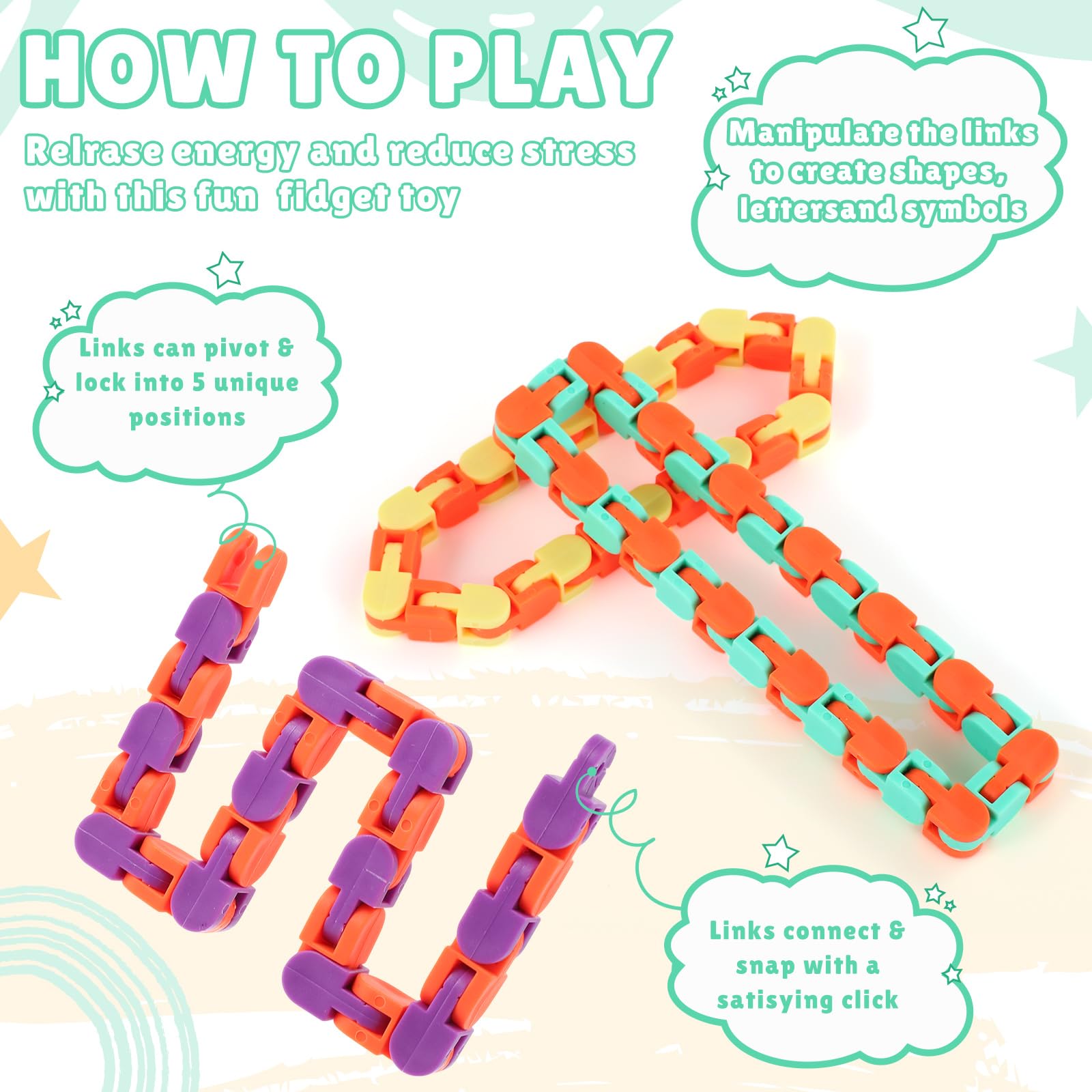 HOW TO PLAY

Relrase energy and reduce stress with this fun fidget toy

Manipulate the links to create shapes, lettersand symbols

Links can pivot & lock into 5 unique positions

Links connect & snap with a satisying click