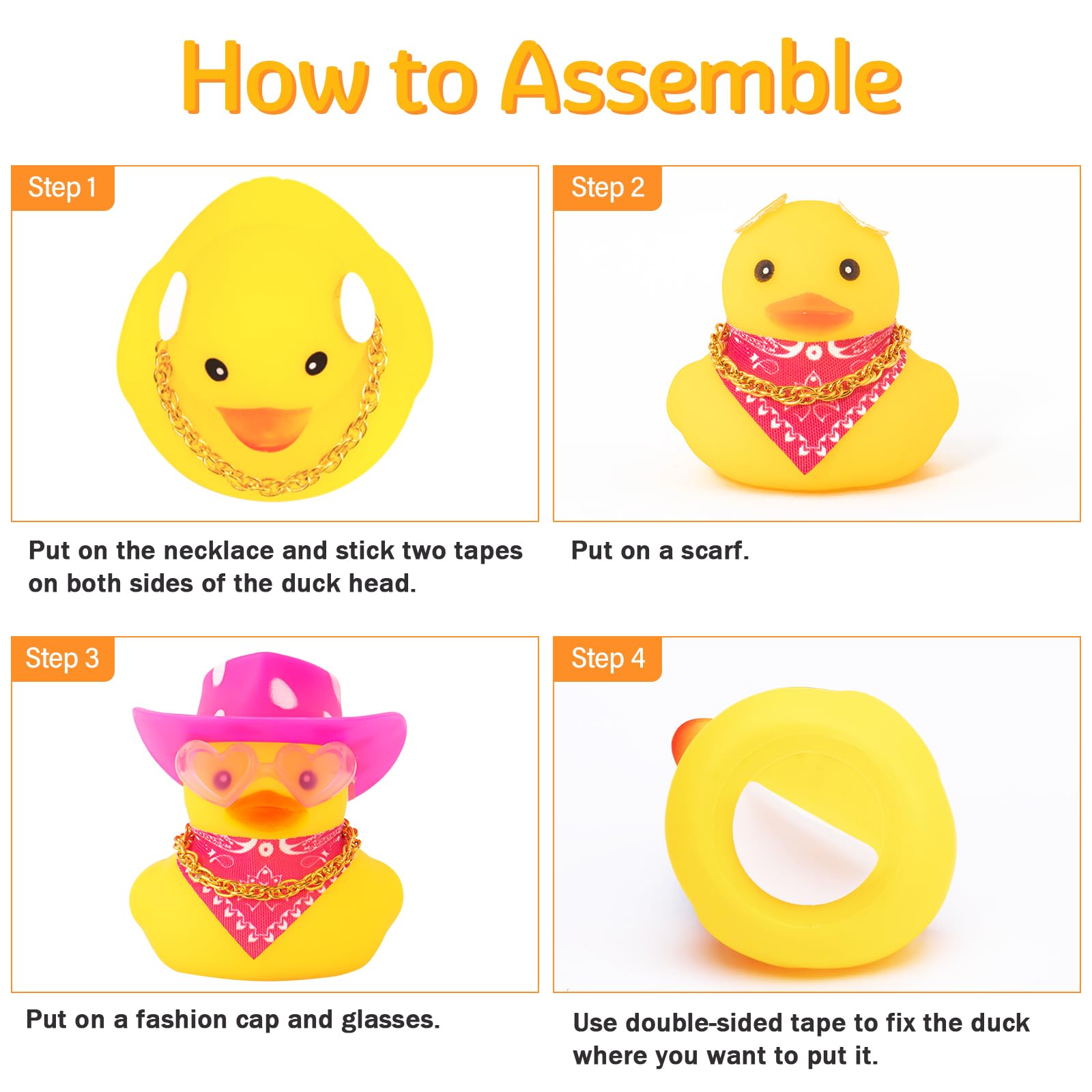 How to Assemble

Step 1

Put on the necklace and stick two tapes on both sides of the duck head.

Step 2

Put on a scarf.

Step 3

Put on a fashion cap and glasses.

Step 4

Use double-sided tape to fix the duck where you want to put it.