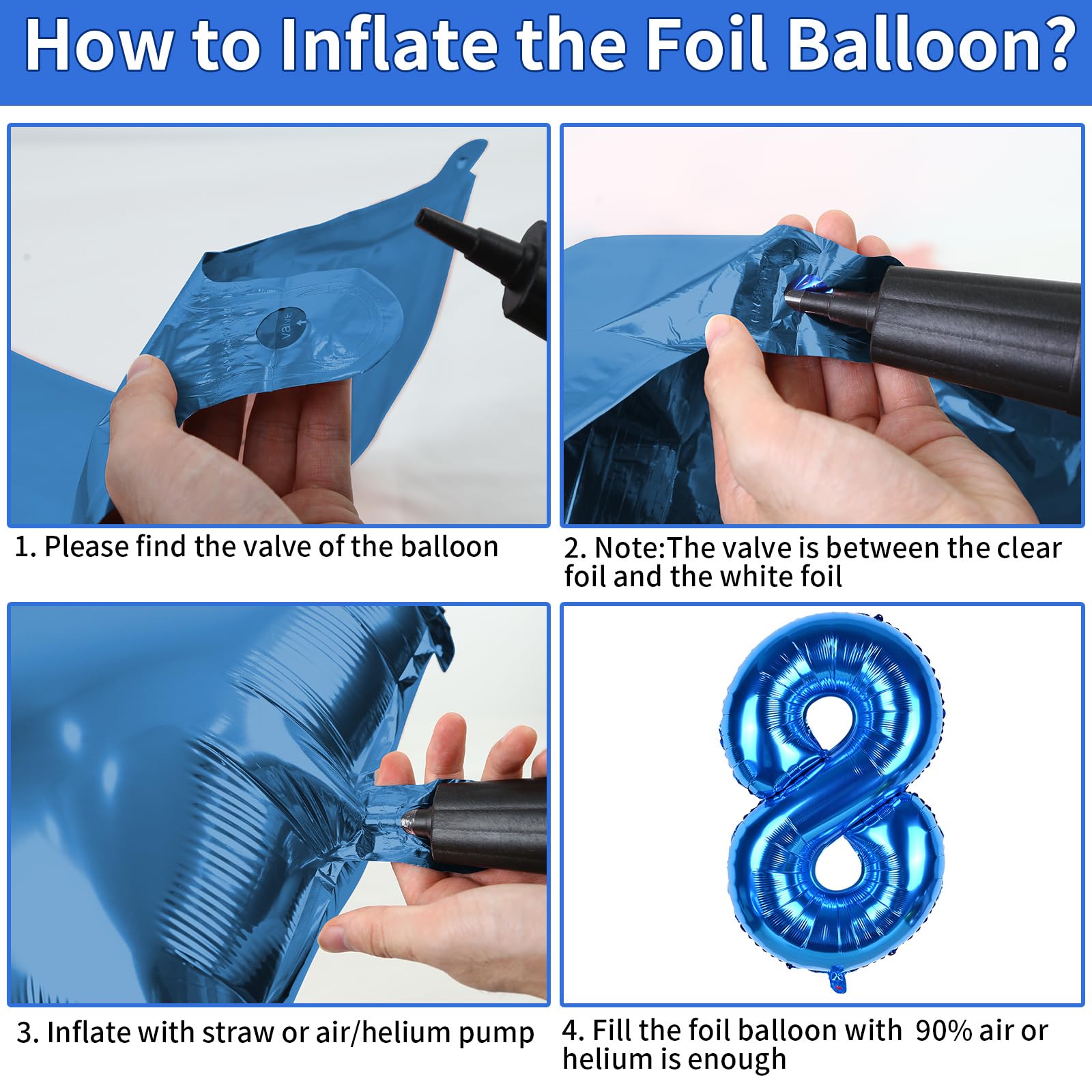 How to Inflate the Foil Balloon?

valve

1. Please find the valve of the balloon

2. Note:The valve is between the clear foil and the white foil

3. Inflate with straw or air/helium pump

4. Fill the foil balloon with 90% air or helium is enough