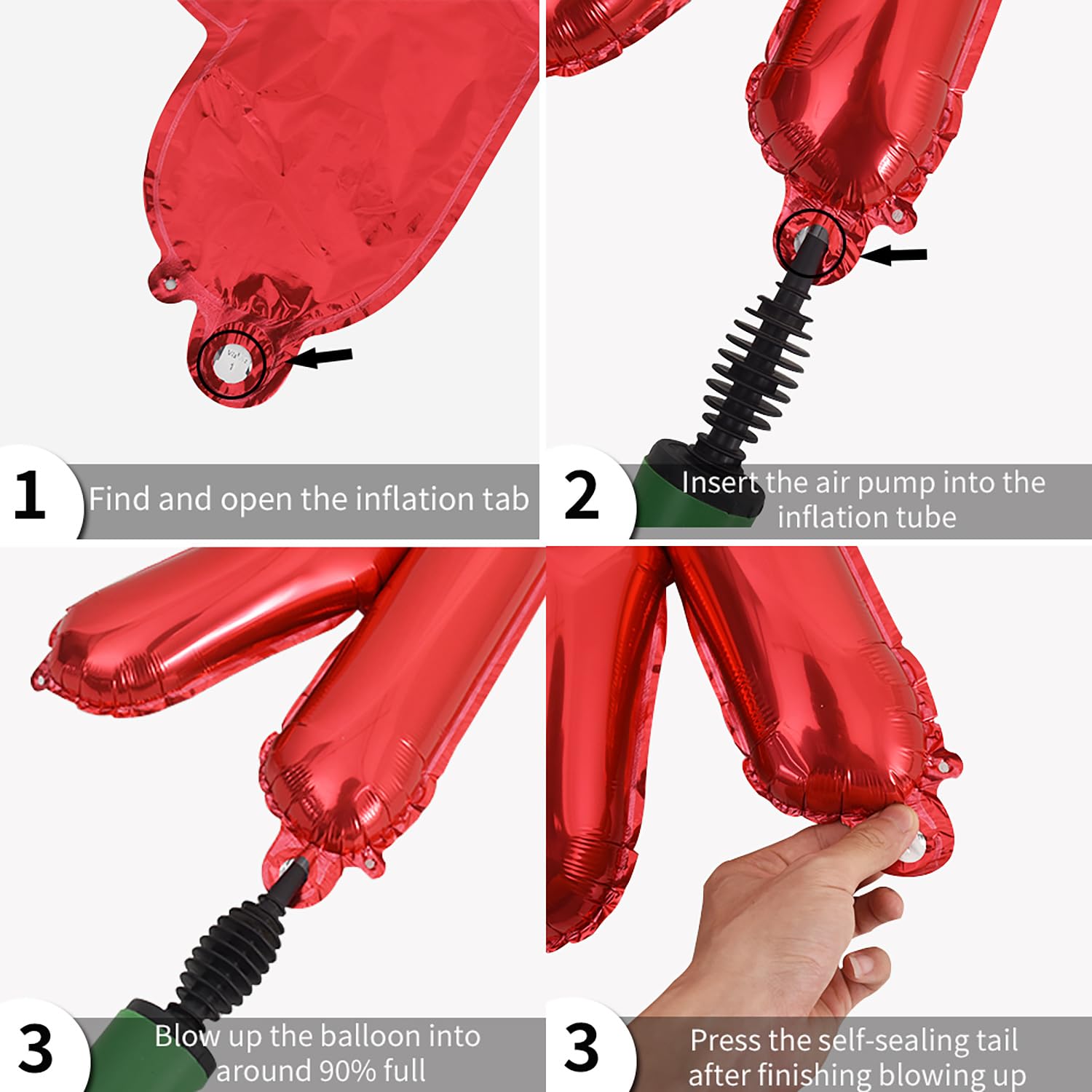 1 Find and open the inflation tab

2 Insert the air pump into the inflation tube

3 Blow up the balloon into around 90% full

3 Press the self-sealing tail after finishing blowing up