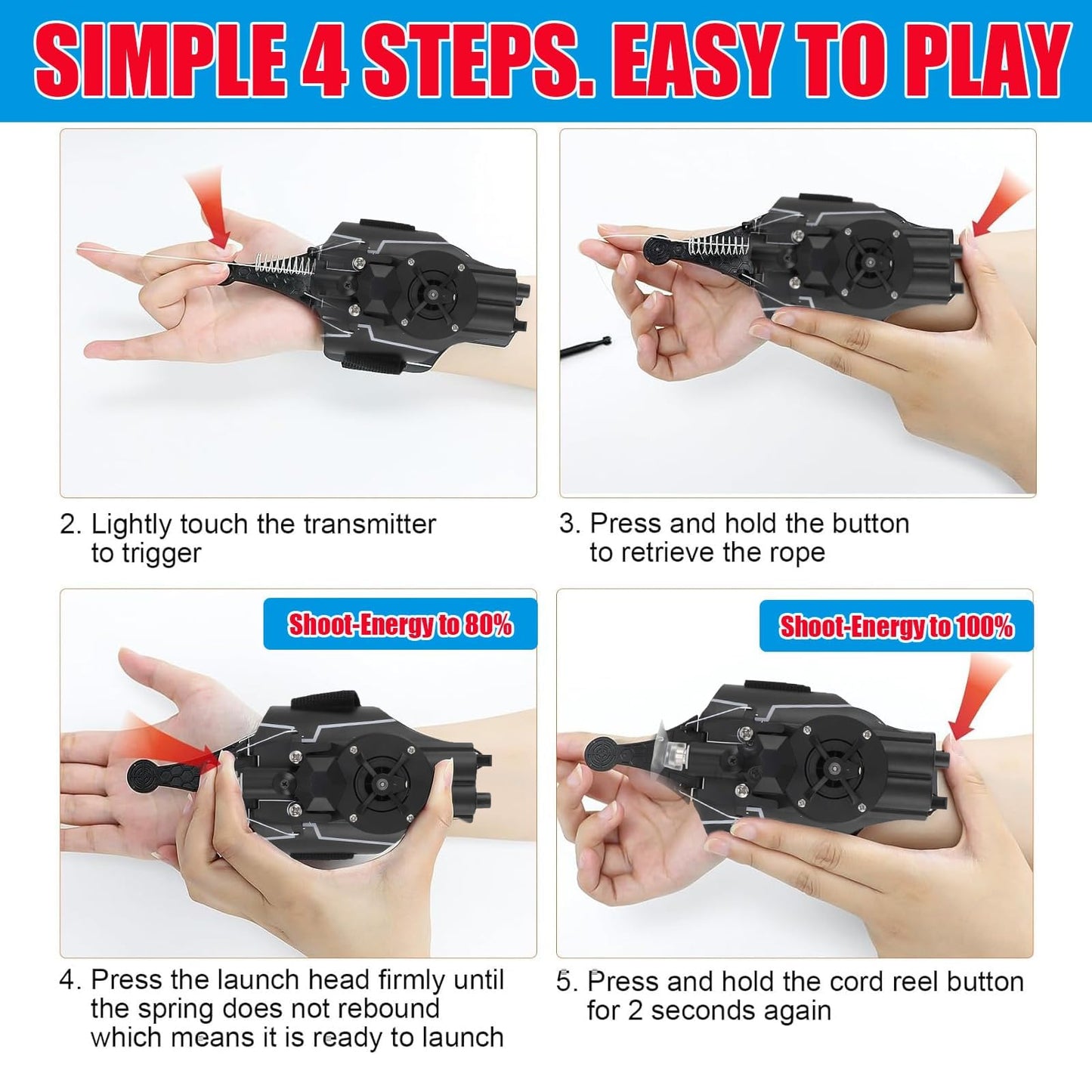 SIMPLE 4 STEPS. EASY TO PLAY

2. Lightly touch the transmitter to trigger

3. Press and hold the button to retrieve the rope

Shoot-Energy to 80%

Shoot-Energy to 100%

4. Press the launch head firmly until the spring does not rebound which means it is ready to launch

5. Press and hold the cord reel button for 2 seconds again