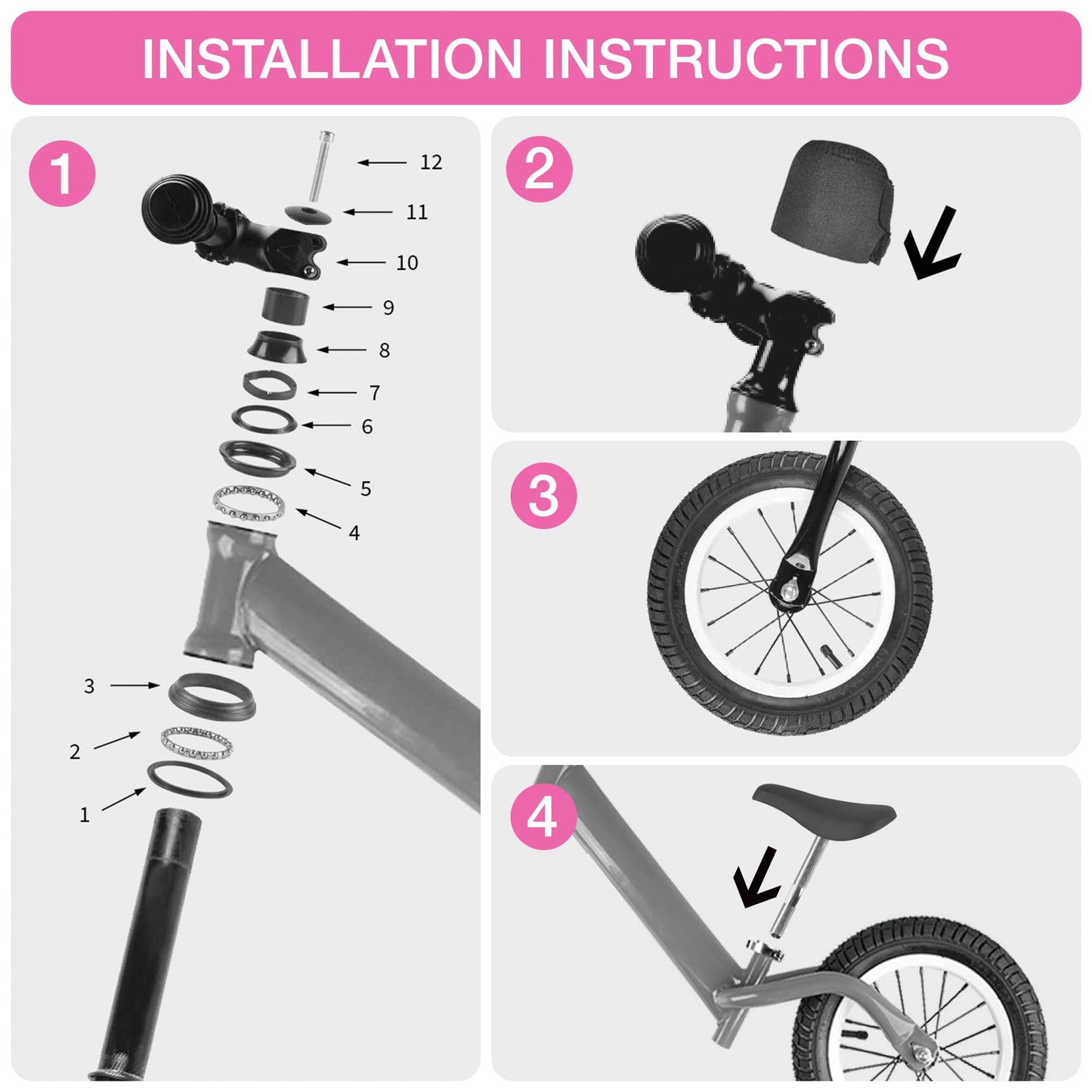 INSTALLATION INSTRUCTIONS

1

12
11
10
9
8
7
6
5
4
3
2
1

2

3

4